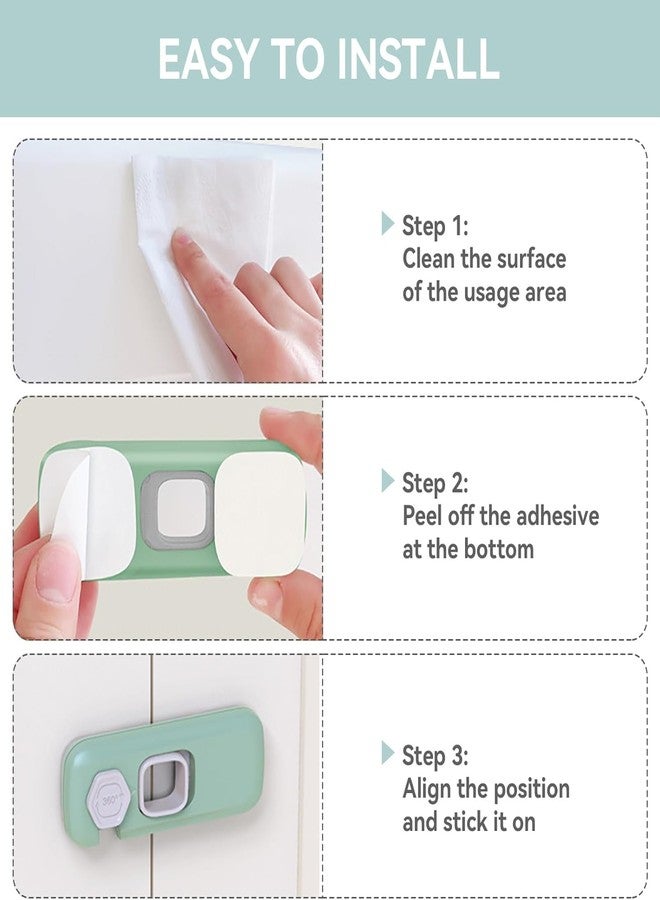 EASY TO INSTALL

Step 1:
Clean the surface of the usage area

Step 2:
Peel off the adhesive at the bottom

360°

Step 3:
Align the position and stick it on