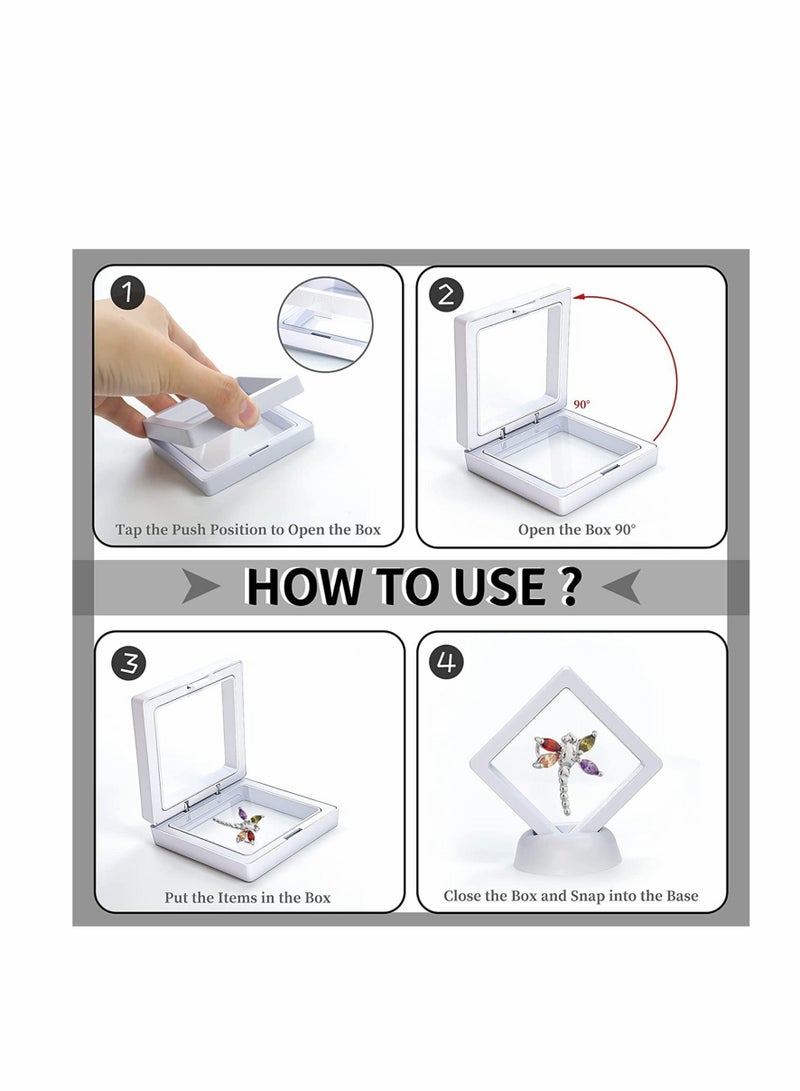 1

Tap the Push Position to Open the Box

2

90°

Open the Box 90°

HOW TO USE ?

3

Put the Items in the Box

4

Close the Box and Snap into the Base