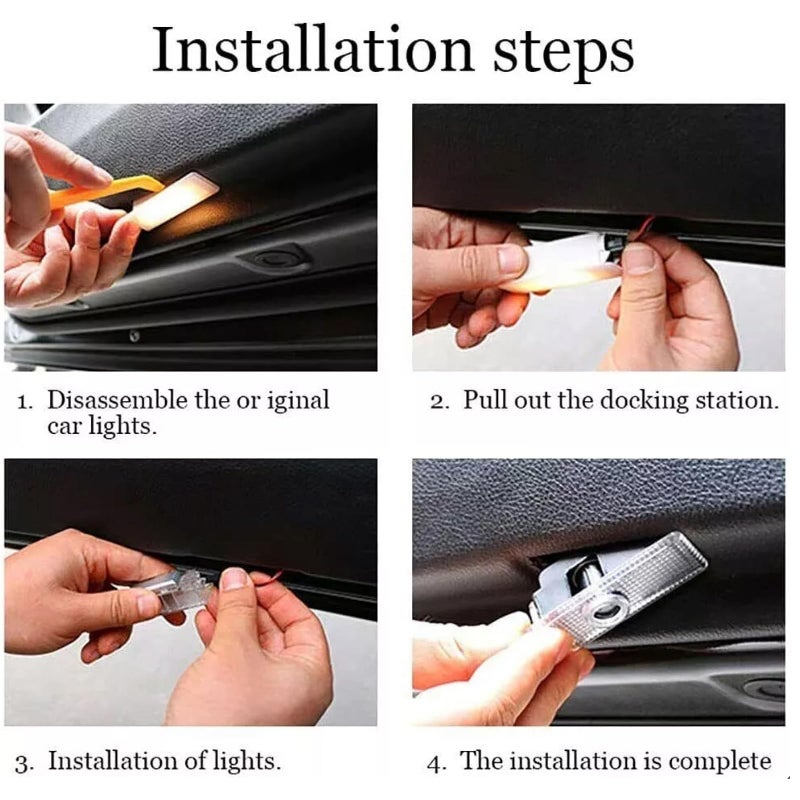 Installation steps

1. Disassemble the or iginal car lights.

2. Pull out the docking station.

3. Installation of lights.

4. The installation is complete