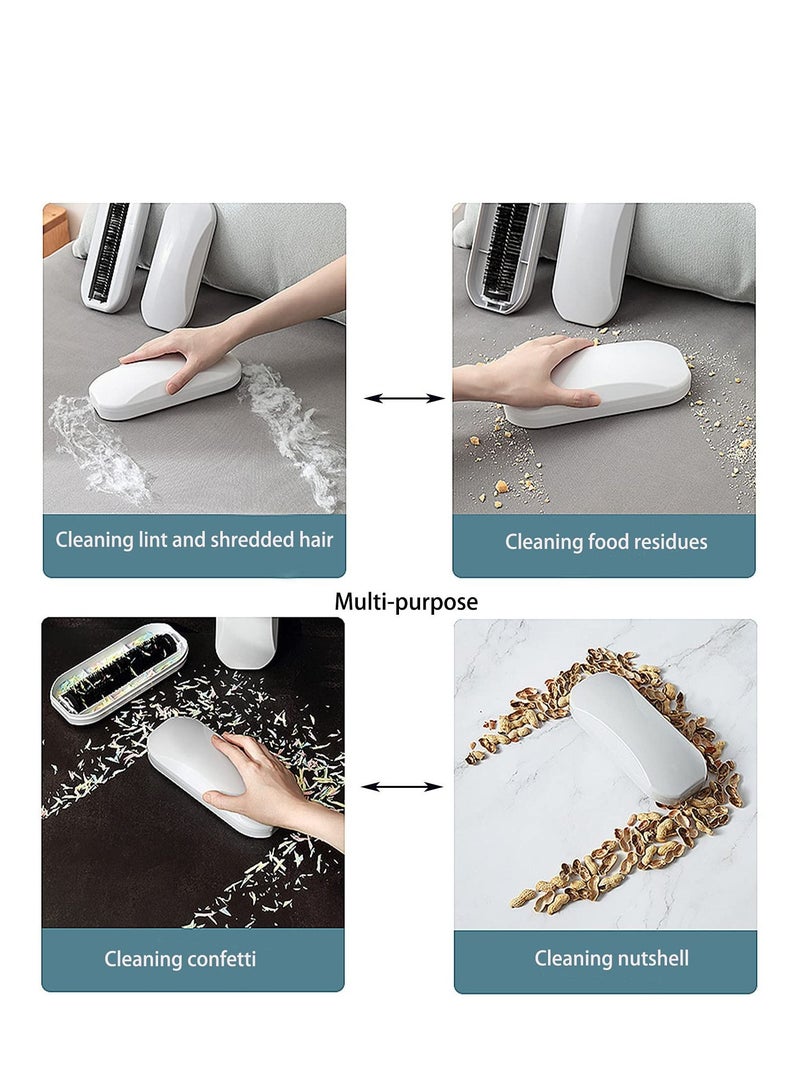 Cleaning lint and shredded hair

Cleaning food residues

Multi-purpose

Cleaning confetti

Cleaning nutshell