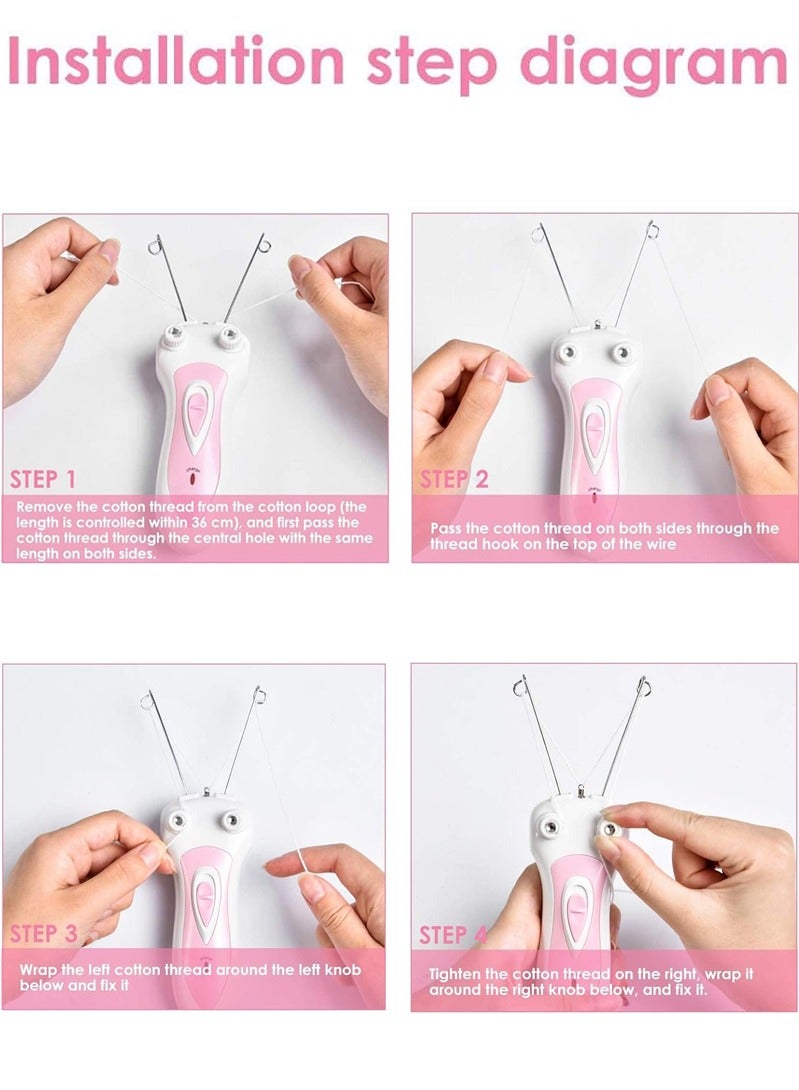 Installation step diagram

STEP 1
Remove the cotton thread from the cotton loop (the length is controlled within 36 cm), and first pass the cotton thread through the central hole with the same length on both sides.

STEP 2
Pass the cotton thread on both sides through the thread hook on the top of the wire

STEP 3
Wrap the left cotton thread around the left knob below and fix it

STEP 4
Tighten the cotton thread on the right, wrap it around the right knob below, and fix it.