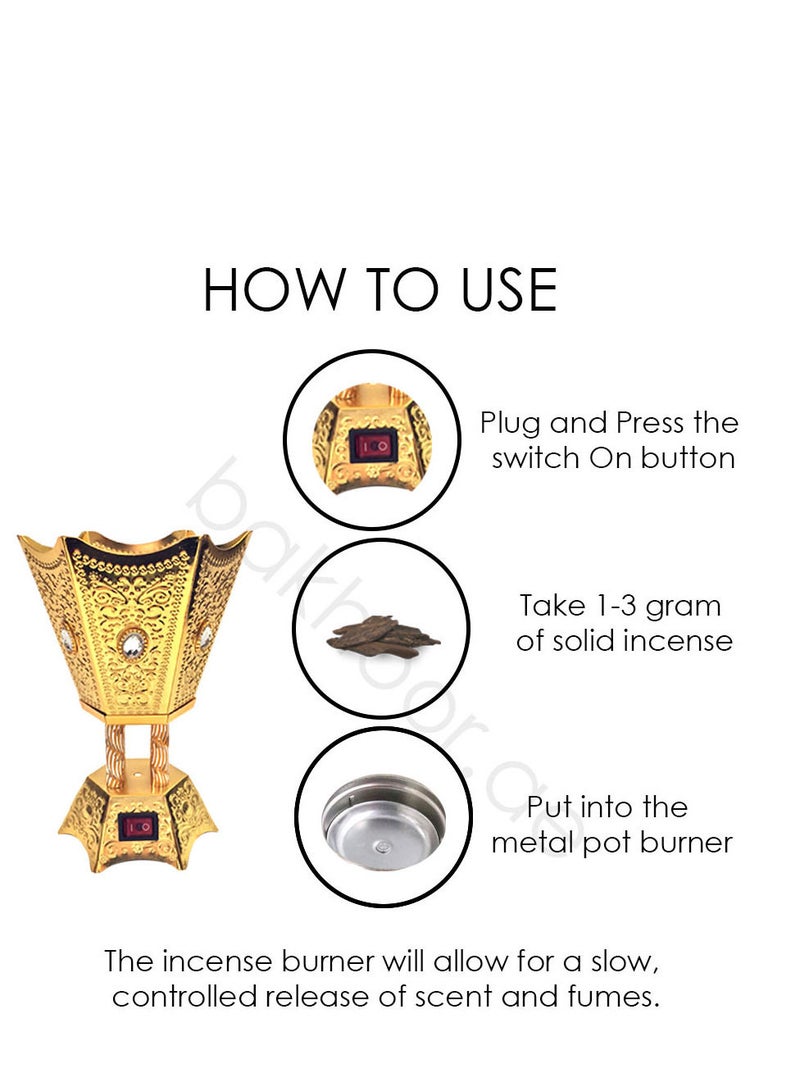 HOW TO USE

Plug and Press the switch On button

Take 1-3 gram of solid incense

Put into the metal pot burner

The incense burner will allow for a slow, controlled release of scent and fumes.

bakhoor.ae