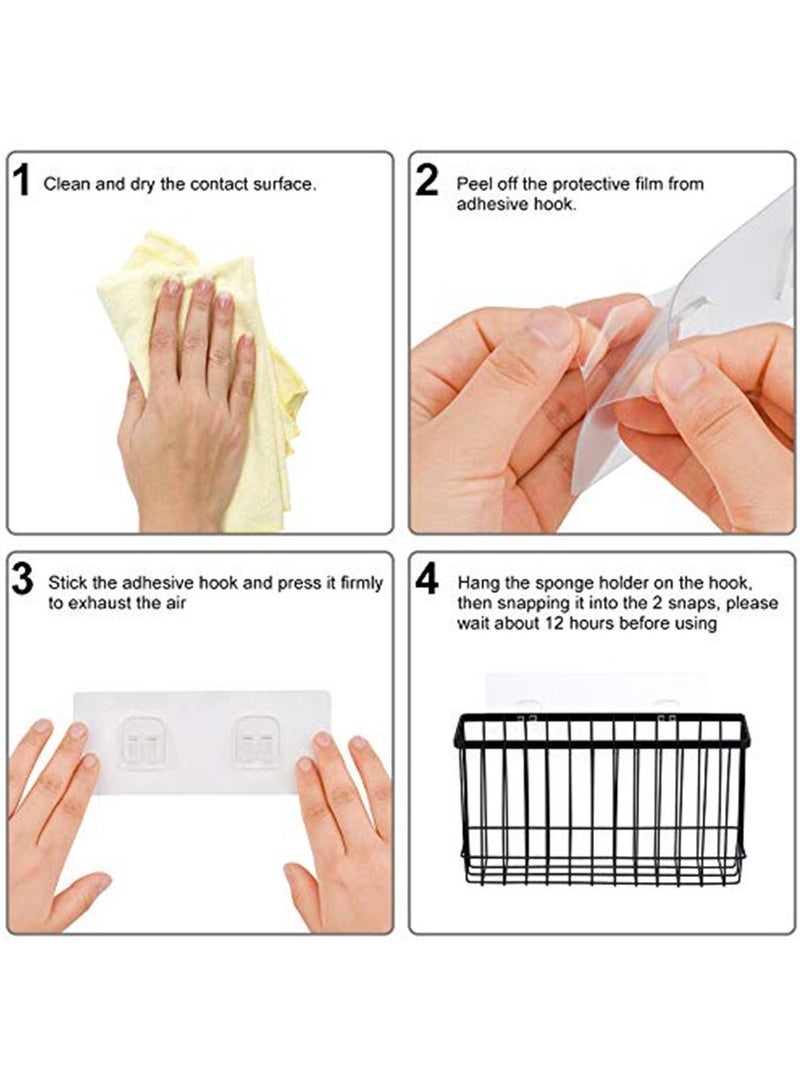 1 Clean and dry the contact surface.

2 Peel off the protective film from adhesive hook.

3 Stick the adhesive hook and press it firmly to exhaust the air

4 Hang the sponge holder on the hook, then snapping it into the 2 snaps, please wait about 12 hours before using