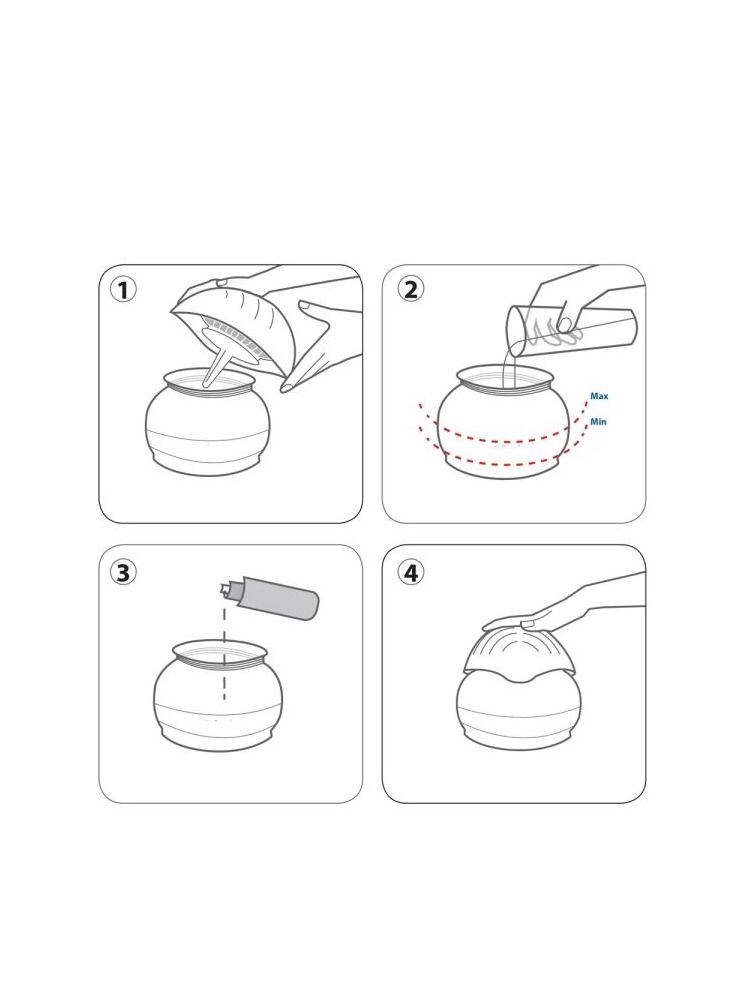 1

2

Max

Min

3

4