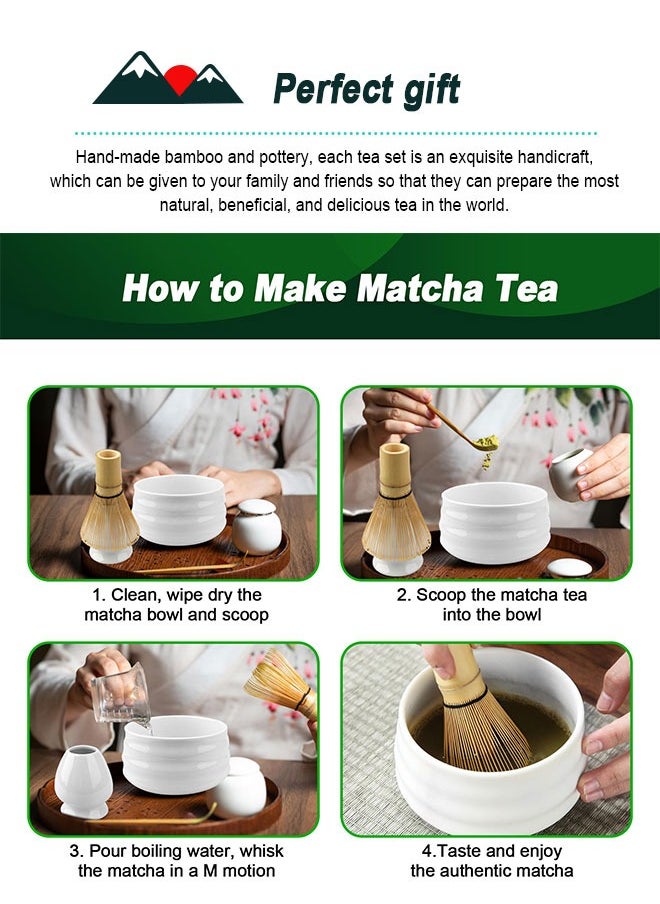 Perfect gift

Hand-made bamboo and pottery, each tea set is an exquisite handicraft, which can be given to your family and friends so that they can prepare the most natural, beneficial, and delicious tea in the world.

How to Make Matcha Tea

1. Clean, wipe dry the matcha bowl and scoop

2. Scoop the matcha tea into the bowl

3. Pour boiling water, whisk the matcha in a M motion

4.Taste and enjoy the authentic matcha