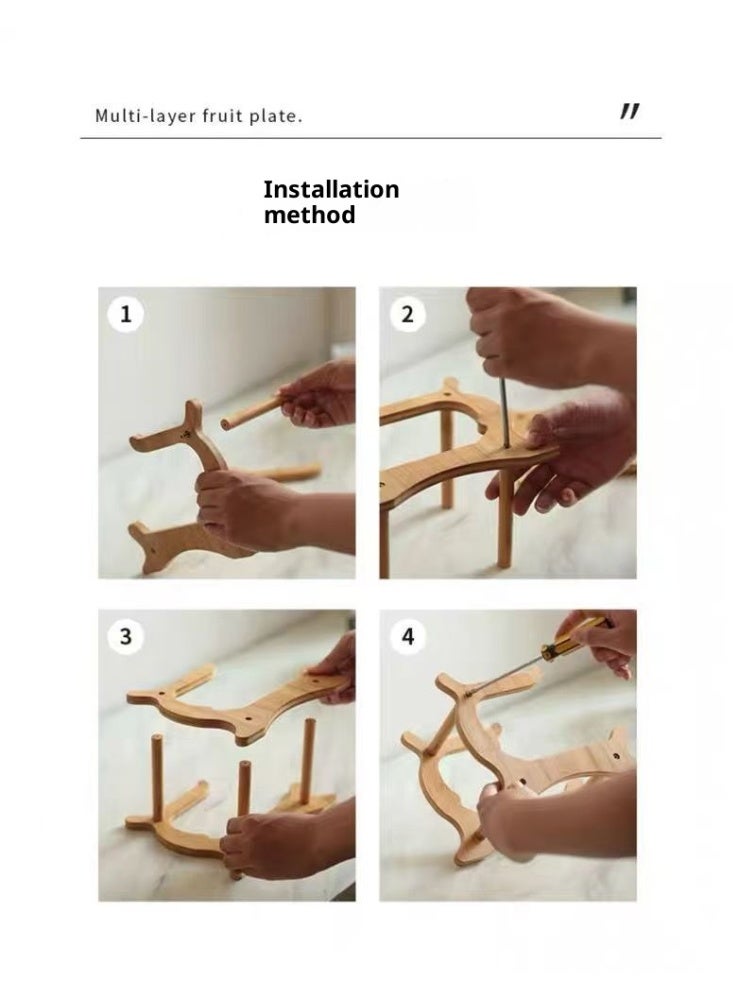 Multi-layer fruit plate.

"

Installation method

1

2

3

4