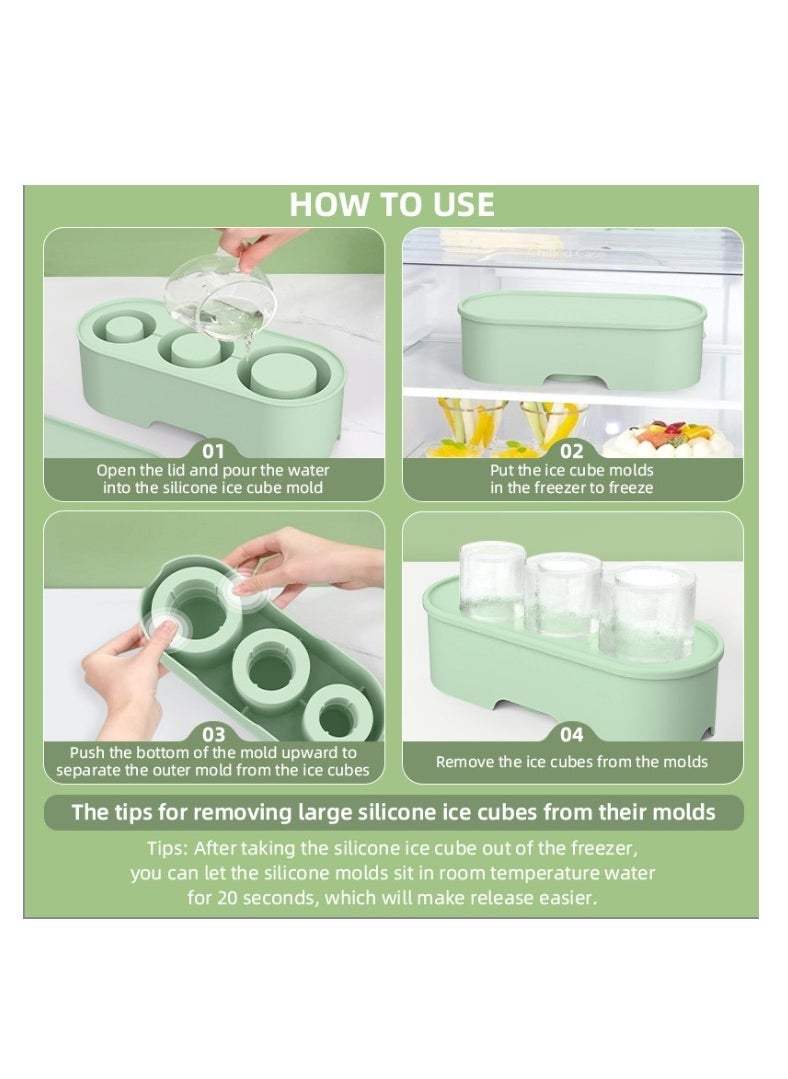 HOW TO USE

01
Open the lid and pour the water into the silicone ice cube mold

02
Put the ice cube molds in the freezer to freeze

03
Push the bottom of the mold upward to separate the outer mold from the ice cubes

04
Remove the ice cubes from the molds

The tips for removing large silicone ice cubes from their molds

Tips: After taking the silicone ice cube out of the freezer, you can let the silicone molds sit in room temperature water for 20 seconds, which will make release easier.