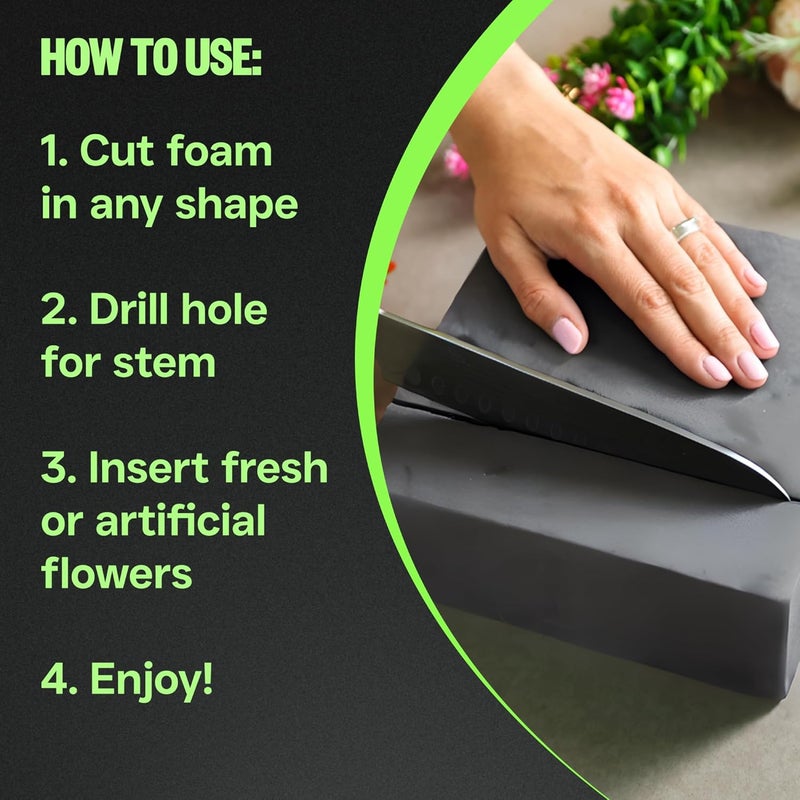 HOW TO USE:

1. Cut foam in any shape

2. Drill hole for stem

3. Insert fresh or artificial flowers

4. Enjoy!