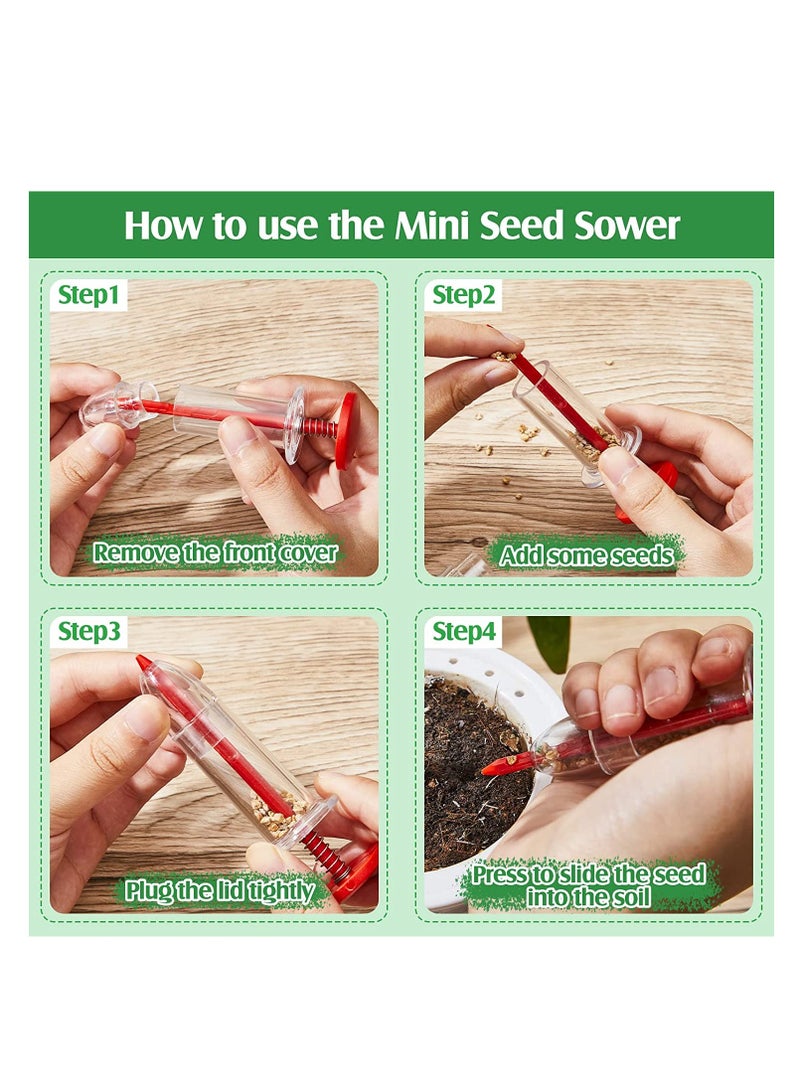 How to use the Mini Seed Sower

Step1

Remove the front cover

Step2

Add some seeds

Step3

Plug the lid tightly

Step4

Press to slide the seed into the soil