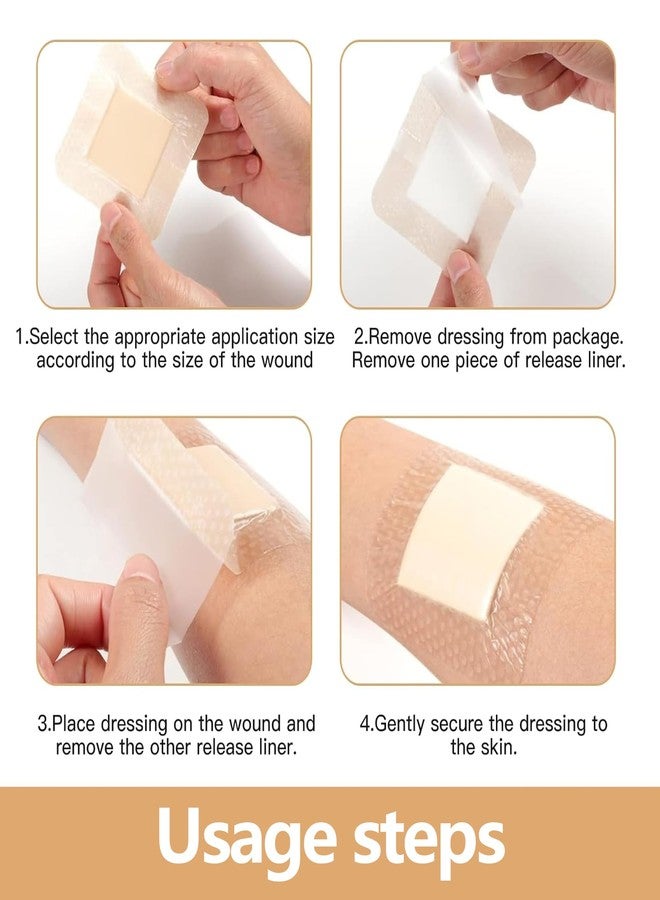 1.Select the appropriate application size according to the size of the wound

2.Remove dressing from package. Remove one piece of release liner.

3.Place dressing on the wound and remove the other release liner.

4.Gently secure the dressing to the skin.

Usage steps