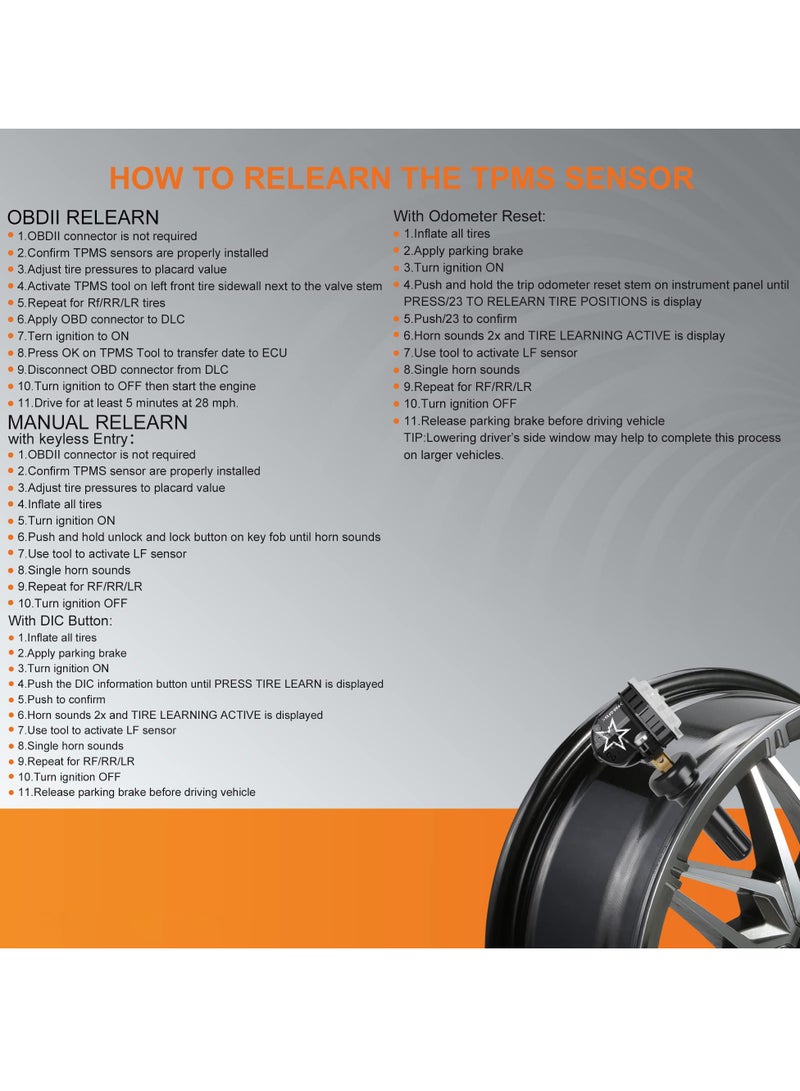 HOW TO RELEARN THE TPMS SENSOR

OBDII RELEARN
1.OBDII connector is not required
2.Confirm TPMS sensors are properly installed
3.Adjust tire pressures to placard value
4.Activate TPMS tool on left front tire sidewall next to the valve stem
5.Repeat for Rf/RR/LR tires
6.Apply OBD connector to DLC
7.Tern ignition to ON
8.Press OK on TPMS Tool to transfer date to ECU
9.Disconnect OBD connector from DLC
10.Turn ignition to OFF then start the engine
11.Drive for at least 5 minutes at 28 mph.

MANUAL RELEARN
with keyless Entry:
1.OBDII connector is not required
2.Confirm TPMS sensor are properly installed
3.Adjust tire pressures to placard value
4.Inflate all tires
5.Turn ignition ON
6.Push and hold unlock and lock button on key fob until horn sounds
7.Use tool to activate LF sensor
8.Single horn sounds
9.Repeat for RF/RR/LR
10.Turn ignition OFF

With DIC Button:
1.Inflate all tires
2.Apply parking brake
3.Turn ignition ON
4.Push the DIC information button until PRESS TIRE LEARN is displayed
5.Push to confirm
6.Horn sounds 2x and TIRE LEARNING ACTIVE is displayed
7.Use tool to activate LF sensor
8.Single horn sounds
9.Repeat for RF/RR/LR
10.Turn ignition OFF
11.Release parking brake before driving vehicle

With Odometer Reset:
1.Inflate all tires
2.Apply parking brake
3.Turn ignition ON
4.Push and hold the trip odometer reset stem on instrument panel until PRESS/23 TO RELEARN TIRE POSITIONS is display
5.Push/23 to confirm
6.Horn sounds 2x and TIRE LEARNING ACTIVE is display
7.Use tool to activate LF sensor
8.Single horn sounds
9.Repeat for RF/RR/LR
10.Turn ignition OFF
11.Release parking brake before driving vehicle
TIP:Lowering driver's side window may help to complete this process on larger vehicles.