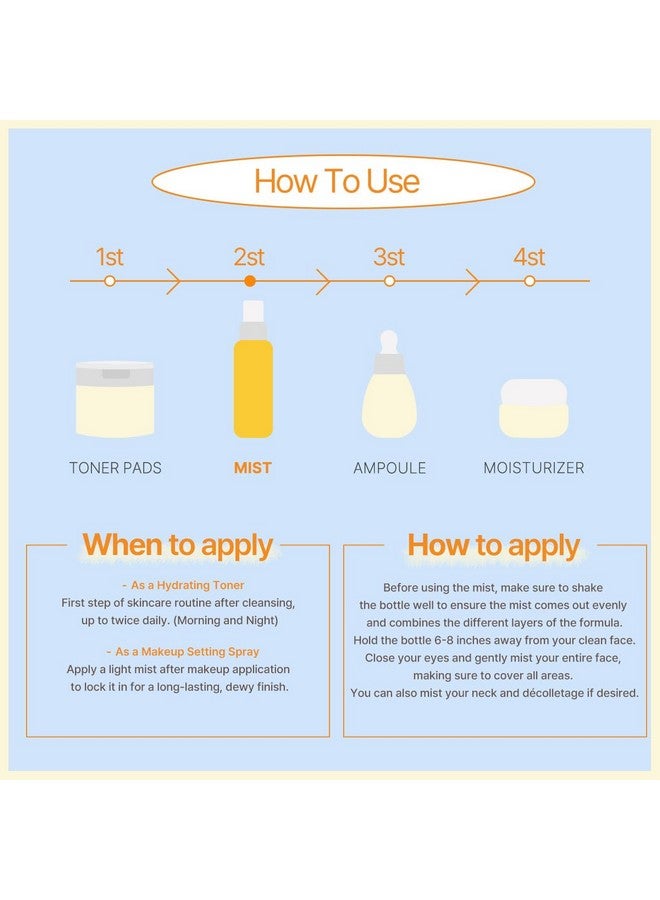 How To Use

1st

2st

3st

4st

TONER PADS

MIST

AMPOULE

MOISTURIZER

When to apply

- As a Hydrating Toner
First step of skincare routine after cleansing, up to twice daily. (Morning and Night)

- As a Makeup Setting Spray
Apply a light mist after makeup application to lock it in for a long-lasting, dewy finish.

How to apply

Before using the mist, make sure to shake the bottle well to ensure the mist comes out evenly and combines the different layers of the formula. Hold the bottle 6-8 inches away from your clean face. Close your eyes and gently mist your entire face, making sure to cover all areas. You can also mist your neck and décolletage if desired.