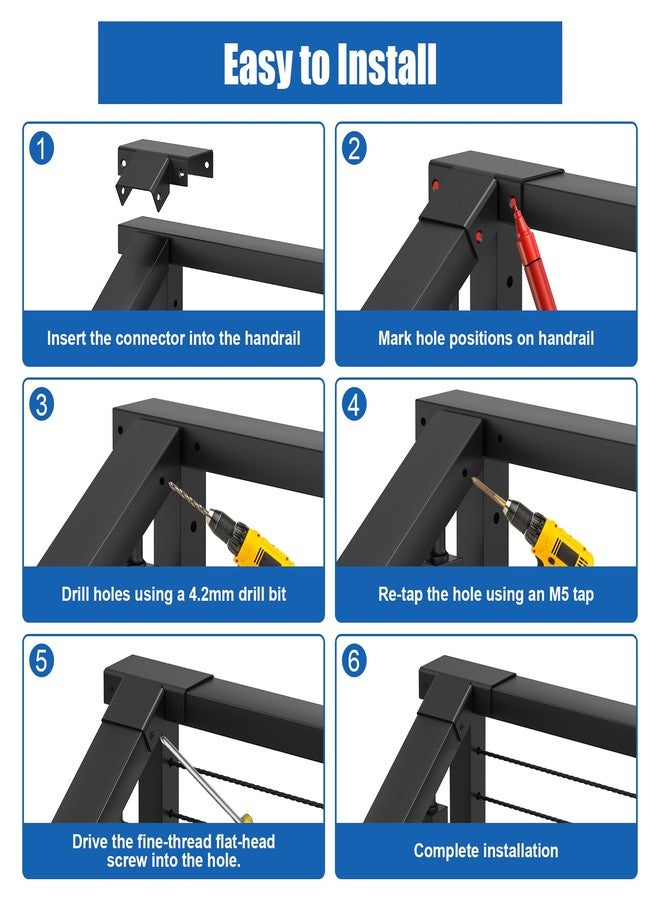 Easy to Install

1
Insert the connector into the handrail

2
Mark hole positions on handrail

3
Drill holes using a 4.2mm drill bit

4
Re-tap the hole using an M5 tap

5
Drive the fine-thread flat-head screw into the hole.

6
Complete installation