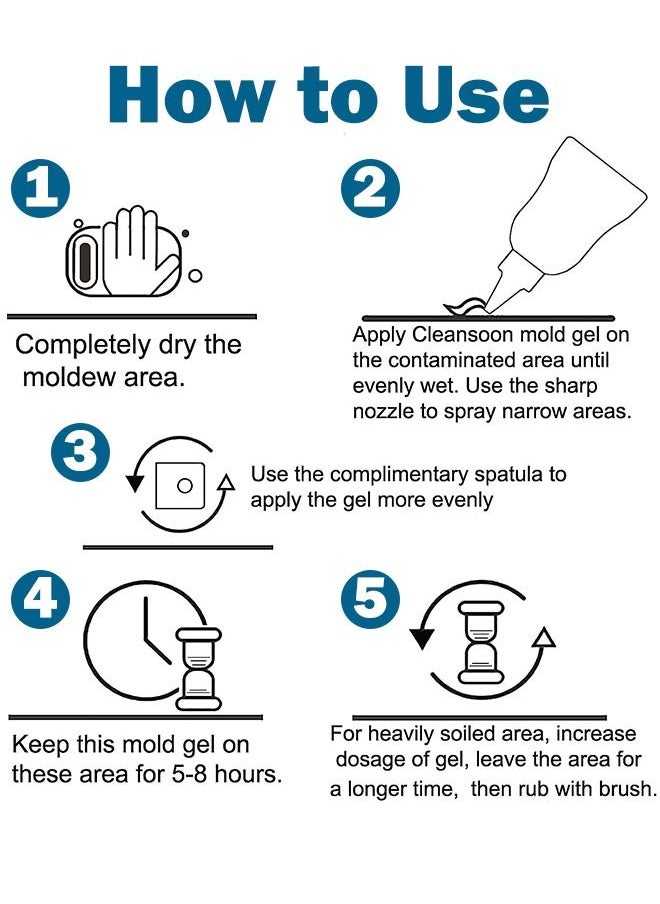 How to Use

1

Completely dry the moldew area.

2

Apply Cleansoon mold gel on the contaminated area until evenly wet. Use the sharp nozzle to spray narrow areas.

3

Use the complimentary spatula to apply the gel more evenly

4

Keep this mold gel on these area for 5-8 hours.

5

For heavily soiled area, increase dosage of gel, leave the area for a longer time, then rub with brush.