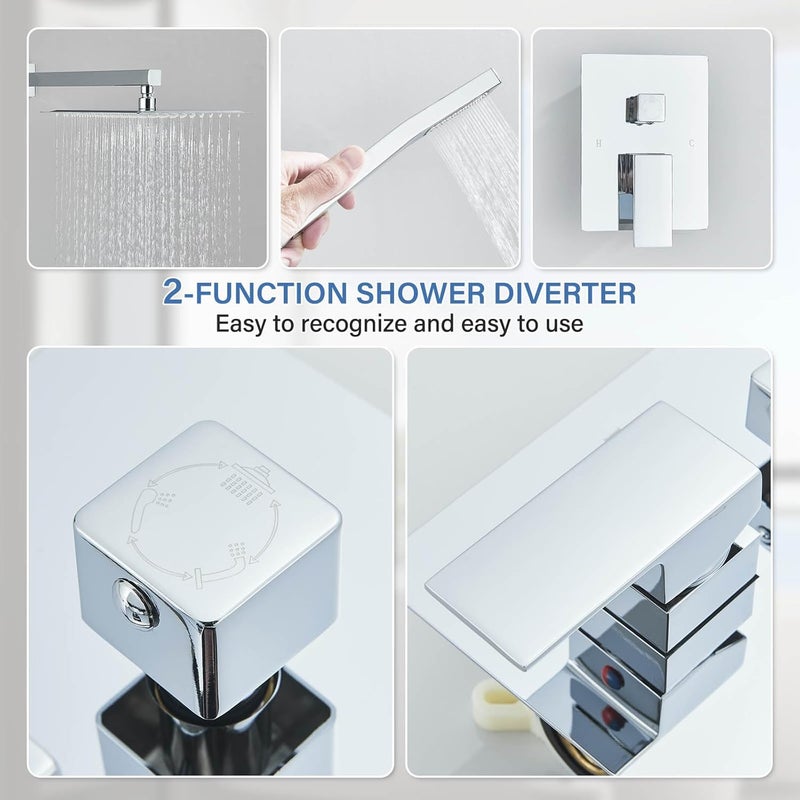 H C

2-FUNCTION SHOWER DIVERTER
Easy to recognize and easy to use