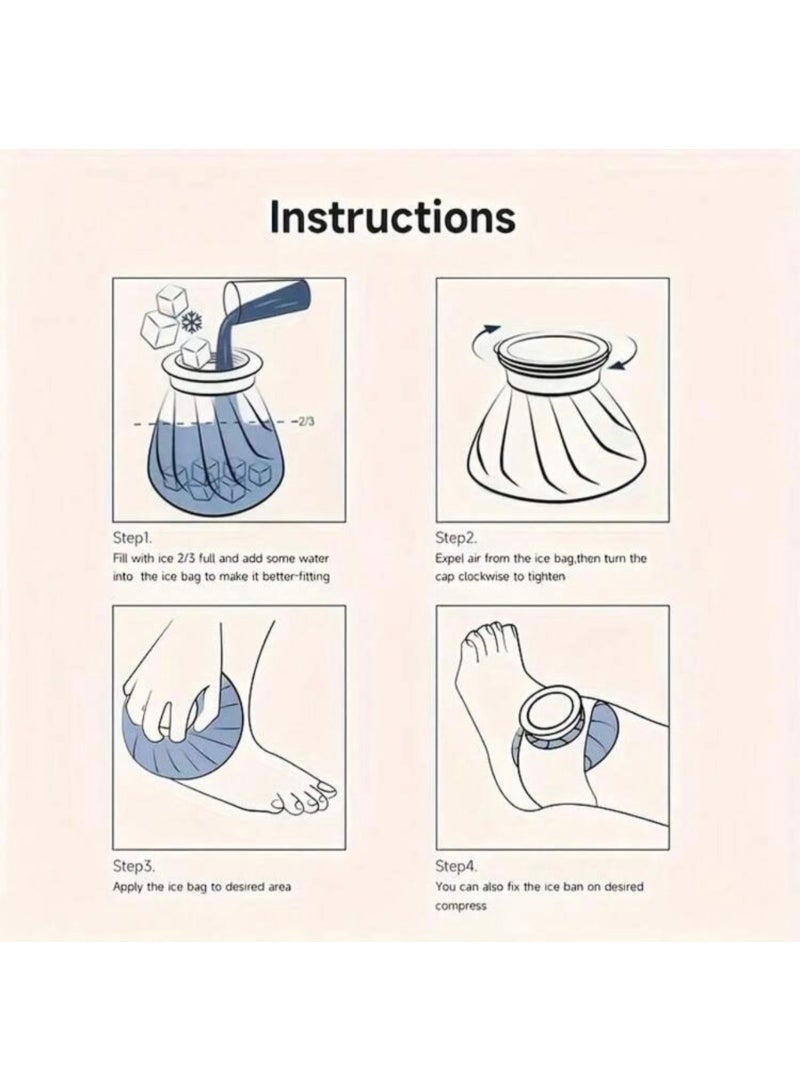 Instructions

2/3

Step1.
Fill with ice 2/3 full and add some water into the ice bag to make it better-fitting

Step2.
Expel air from the ice bag,then turn the cap clockwise to tighten

Step3.
Apply the ice bag to desired area

Step4.
You can also fix the ice ban on desired compress