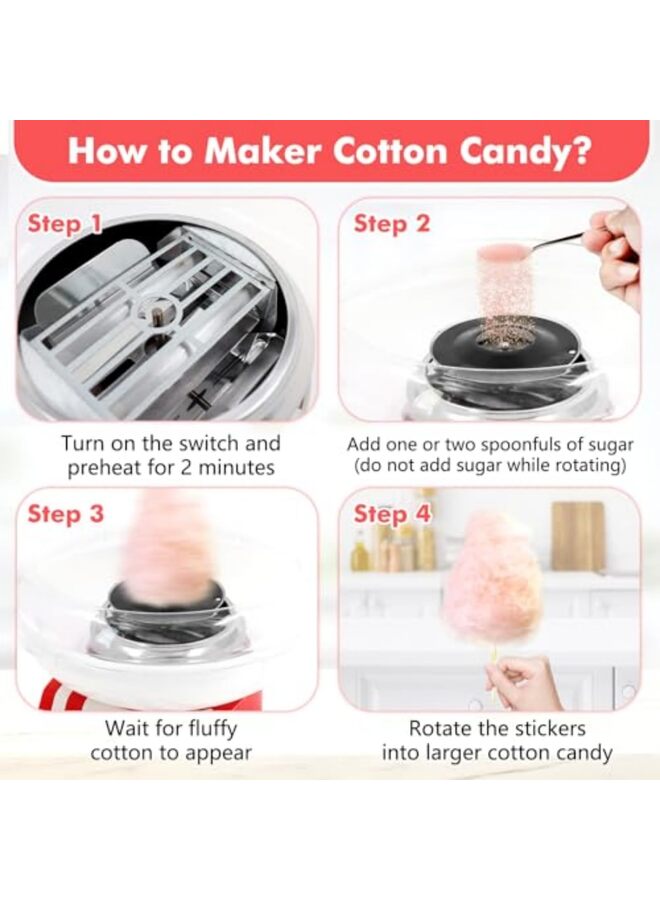 How to Maker Cotton Candy?

Step 1

Turn on the switch and preheat for 2 minutes

Step 2

Add one or two spoonfuls of sugar (do not add sugar while rotating)

Step 3

Wait for fluffy cotton to appear

Step 4

Rotate the stickers into larger cotton candy