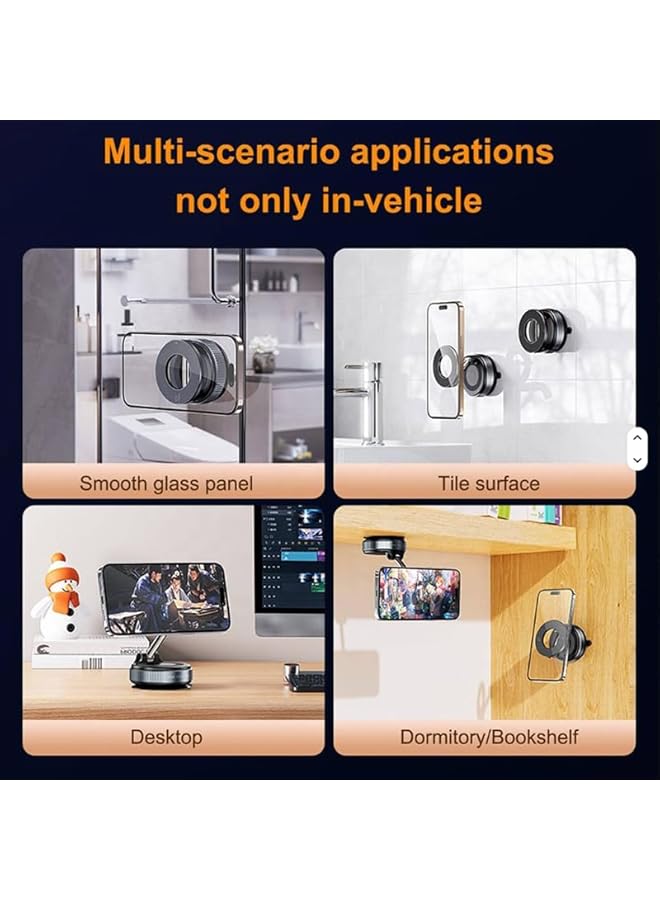 Multi-scenario applications
not only in-vehicle

Smooth glass panel

Tile surface

Desktop

Dormitory/Bookshelf