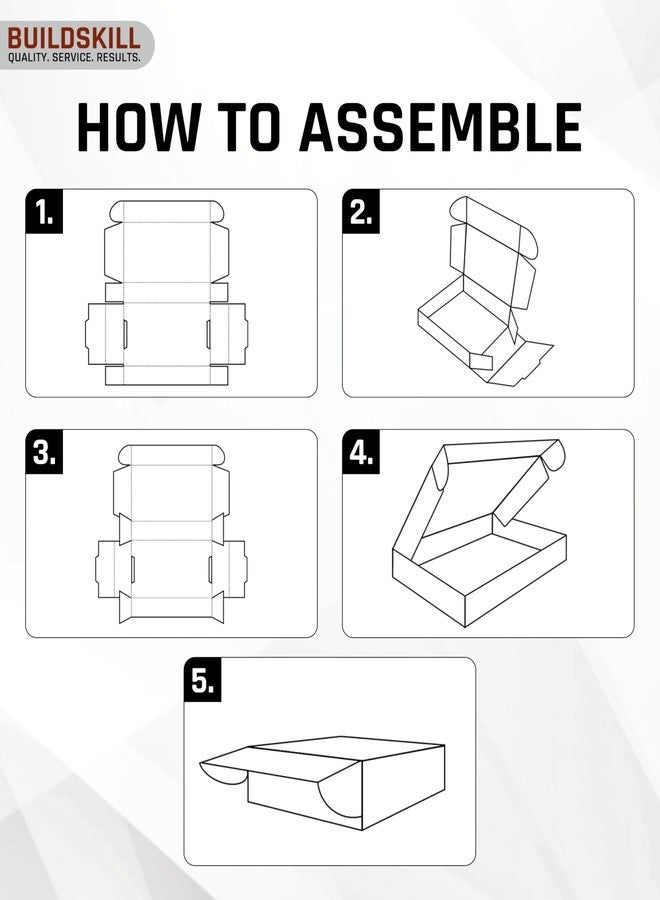 BUILDSKILL
QUALITY. SERVICE. RESULTS.

HOW TO ASSEMBLE

1.

2.

3.

4.

5.