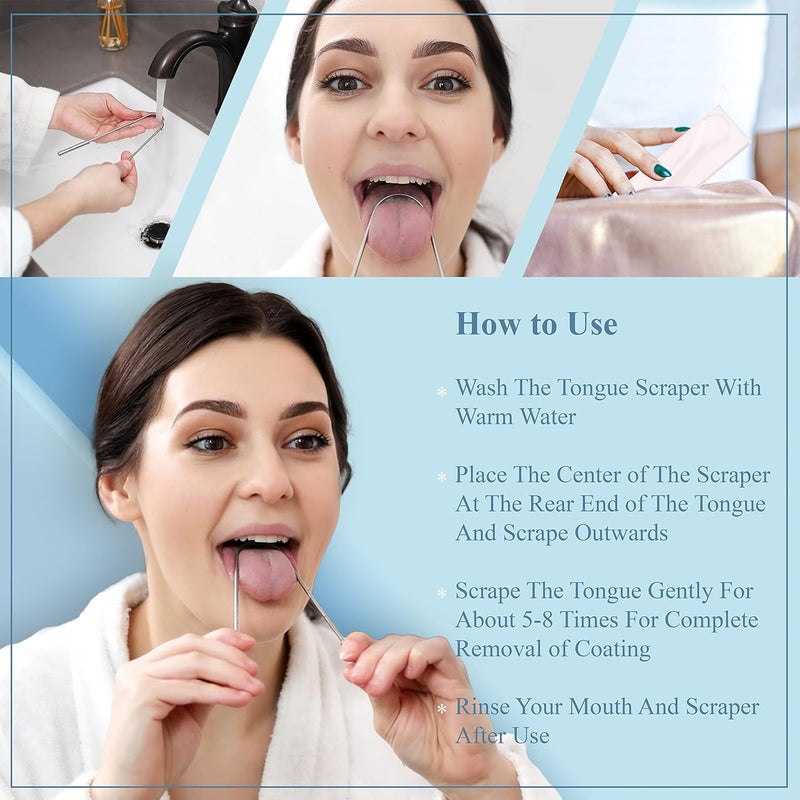 How to Use

* Wash The Tongue Scraper With Warm Water

* Place The Center of The Scraper At The Rear End of The Tongue And Scrape Outwards

* Scrape The Tongue Gently For About 5-8 Times For Complete Removal of Coating

* Rinse Your Mouth And Scraper After Use