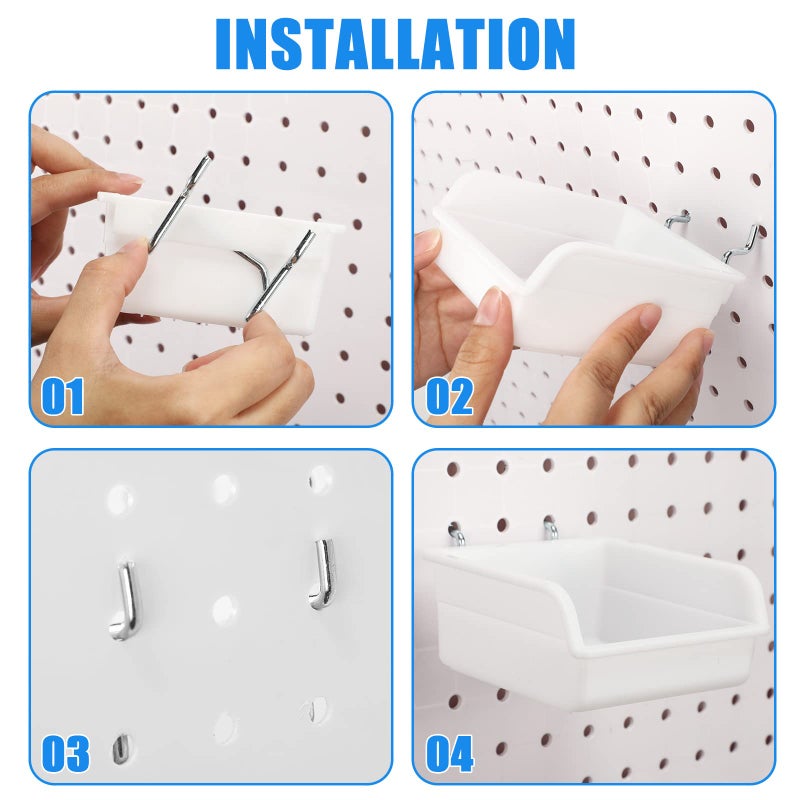 INSTALLATION

01

02

03

04