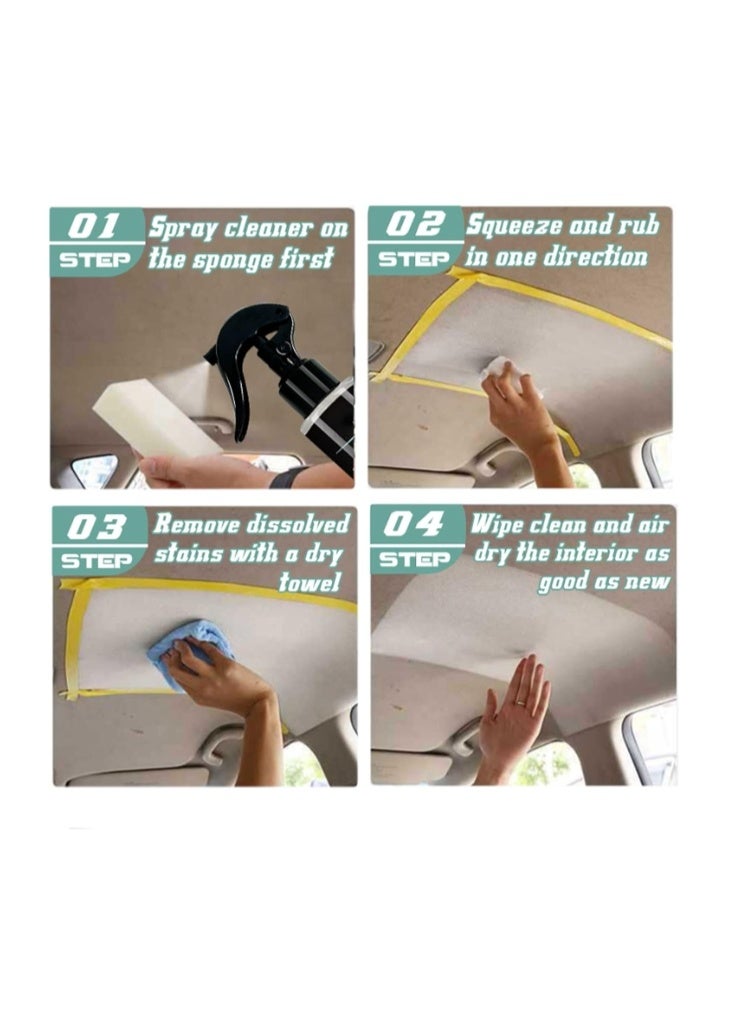 01 STEP Spray cleaner on the sponge first

02 STEP Squeeze and rub in one direction

03 STEP Remove dissolved stains with a dry towel

04 STEP Wipe clean and air dry the interior as good as new