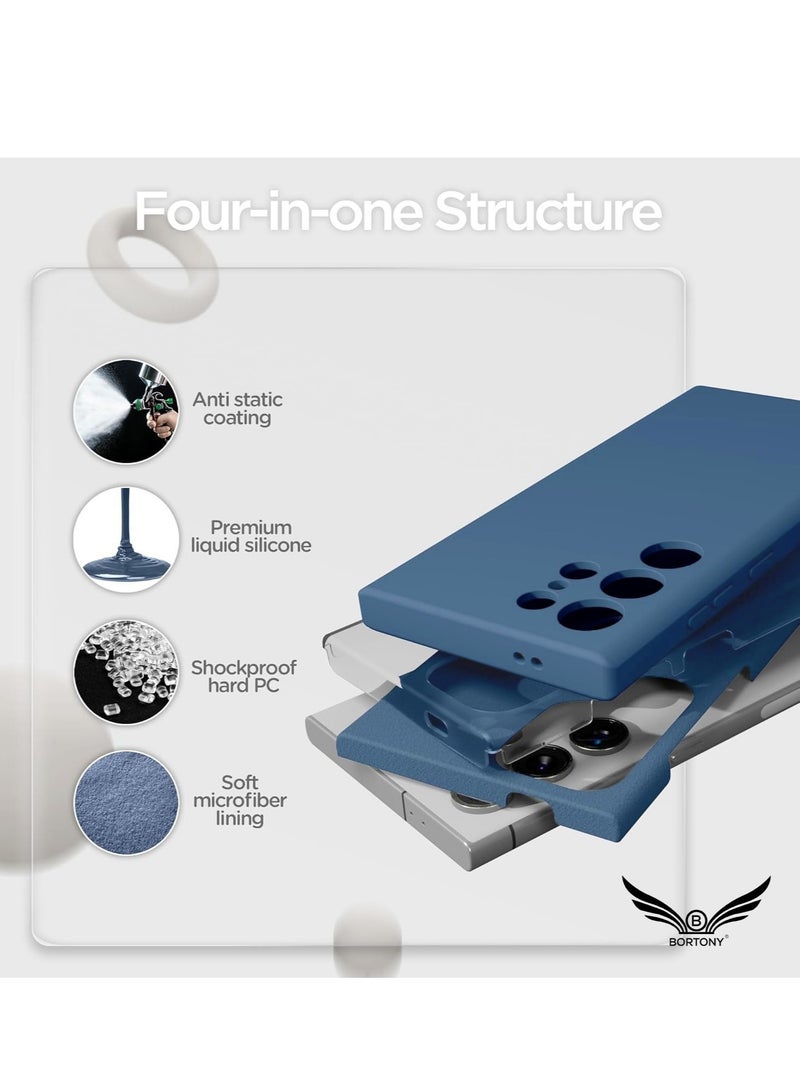 Four-in-one Structure

Anti static coating

Premium liquid silicone

Shockproof hard PC

Soft microfiber lining

B

BORTONY®