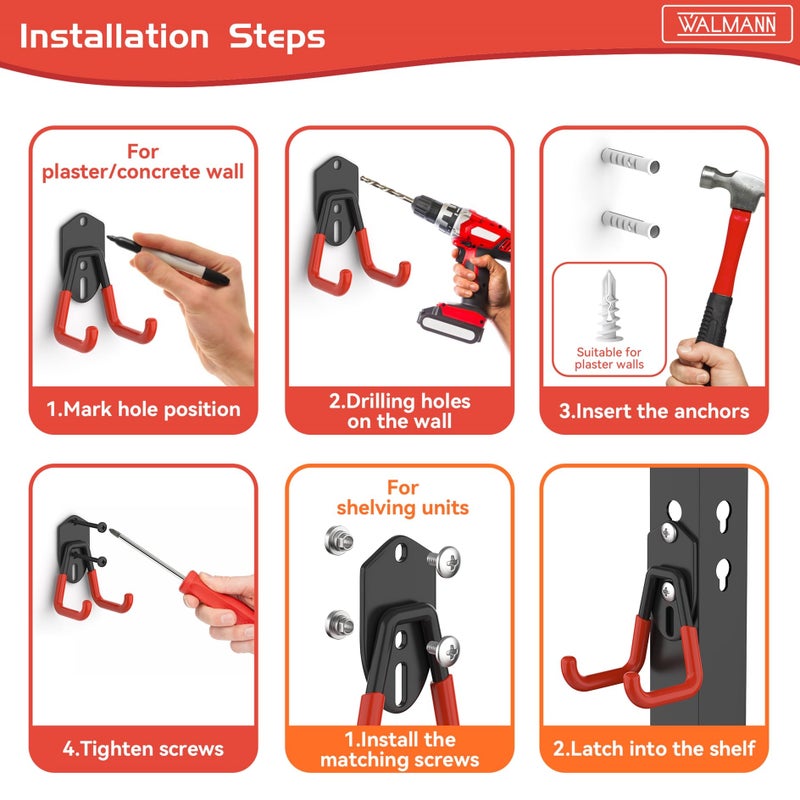 Installation Steps

WALMANN

For plaster/concrete wall

1.Mark hole position

2.Drilling holes on the wall

Suitable for plaster walls

3.Insert the anchors

4.Tighten screws

For shelving units

1.Install the matching screws

2.Latch into the shelf