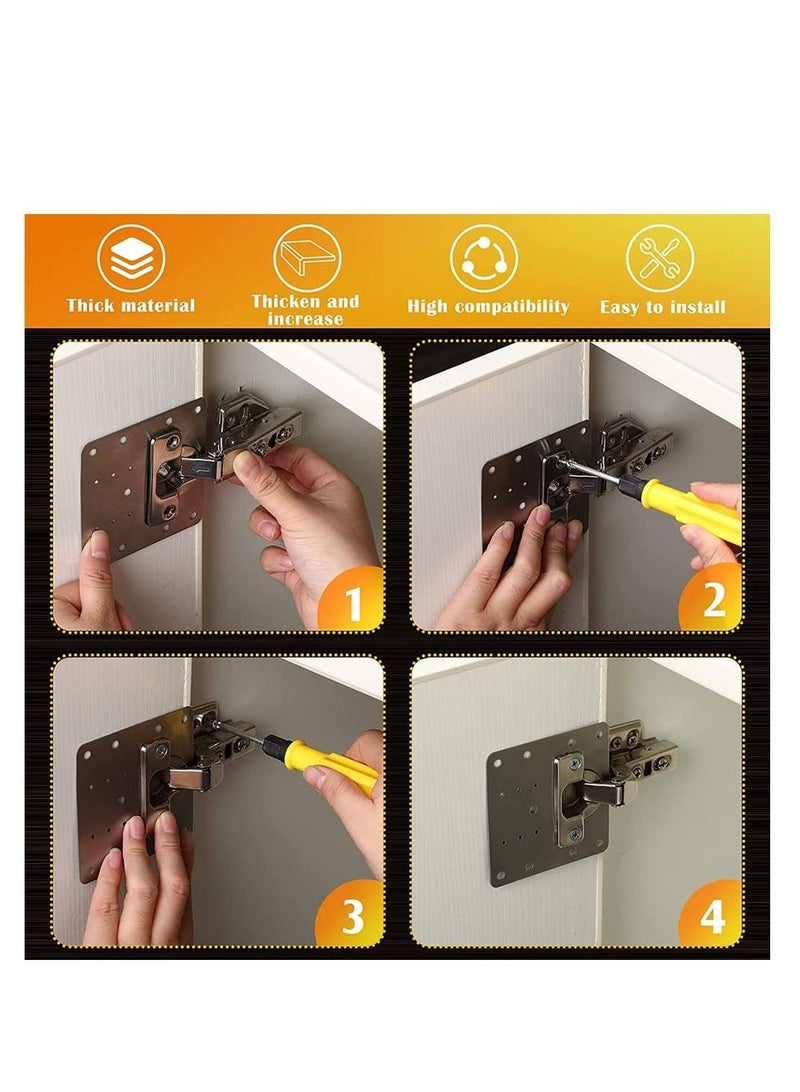 Thick material

Thicken and increase

High compatibility

Easy to install

1

2

3

4