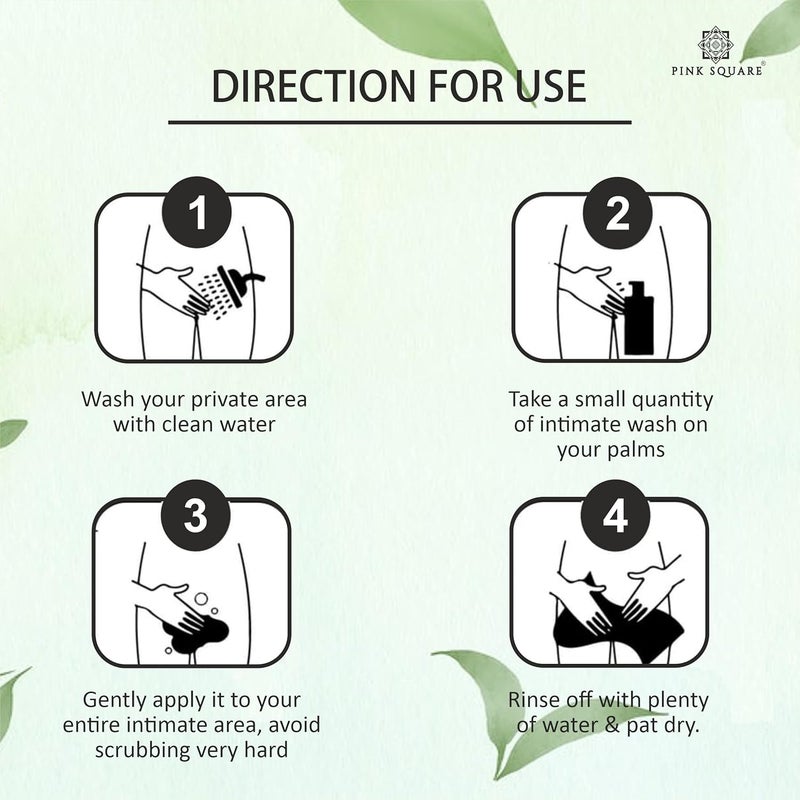 PINK SQUARE®

DIRECTION FOR USE

1

Wash your private area with clean water

2

Take a small quantity of intimate wash on your palms

3

Gently apply it to your entire intimate area, avoid scrubbing very hard

4

Rinse off with plenty of water & pat dry.