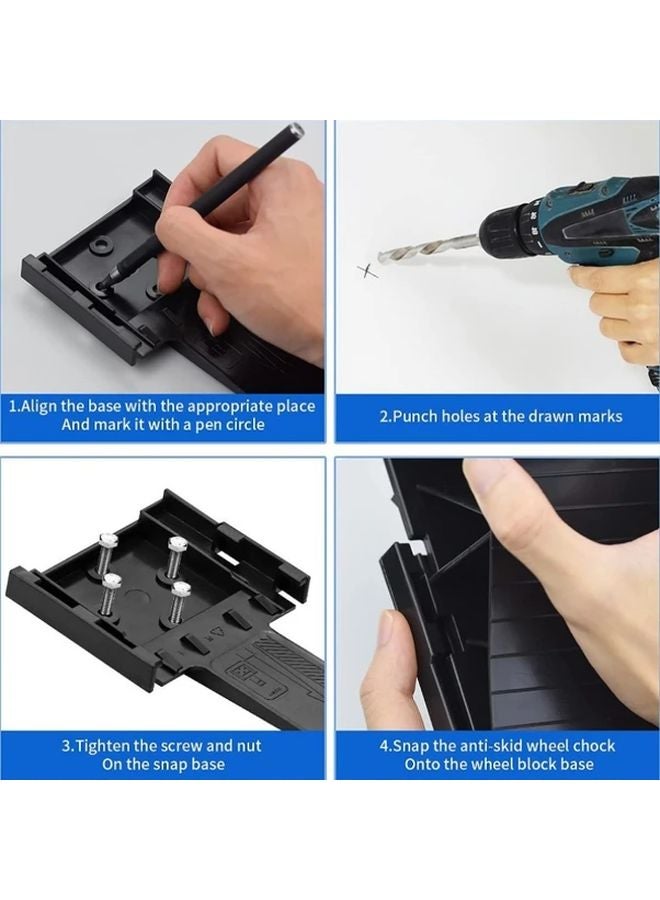 1.Align the base with the appropriate place
And mark it with a pen circle

2.Punch holes at the drawn marks

3.Tighten the screw and nut
On the snap base

4.Snap the anti-skid wheel chock
Onto the wheel block base