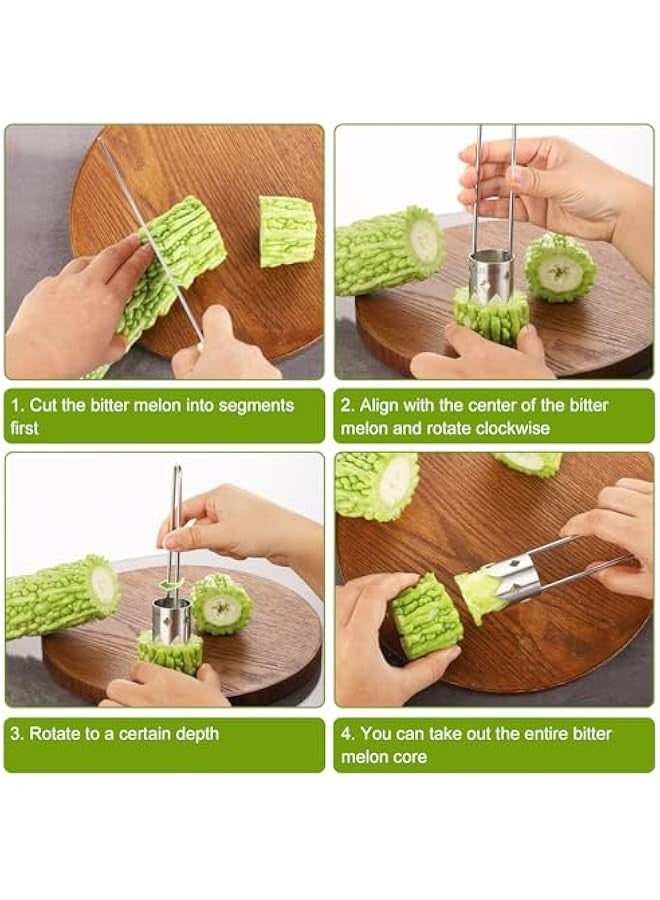 1. Cut the bitter melon into segments first

2. Align with the center of the bitter melon and rotate clockwise

3. Rotate to a certain depth

4. You can take out the entire bitter melon core