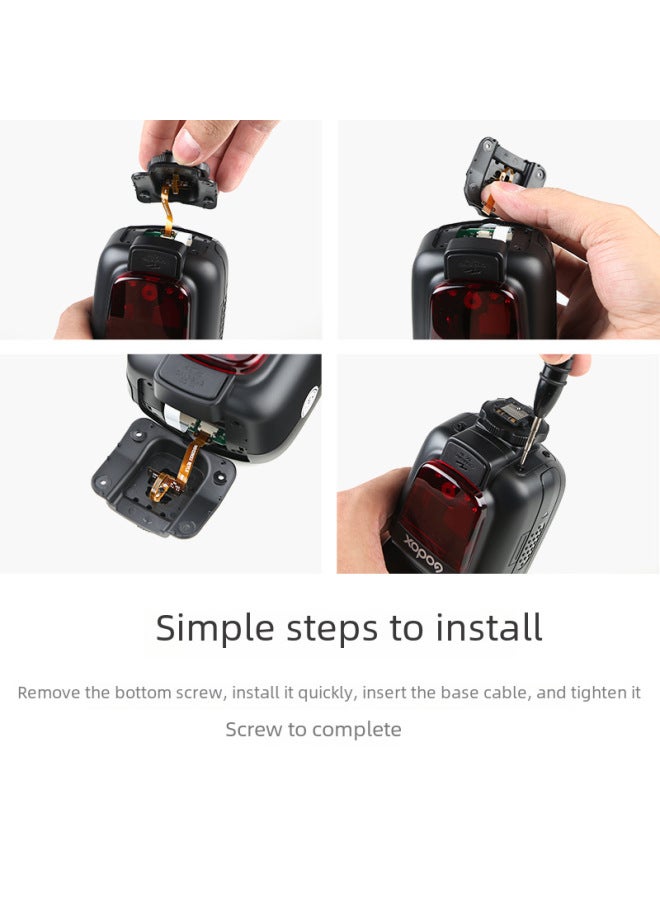 Godox

Simple steps to install

Remove the bottom screw, install it quickly, insert the base cable, and tighten it

Screw to complete