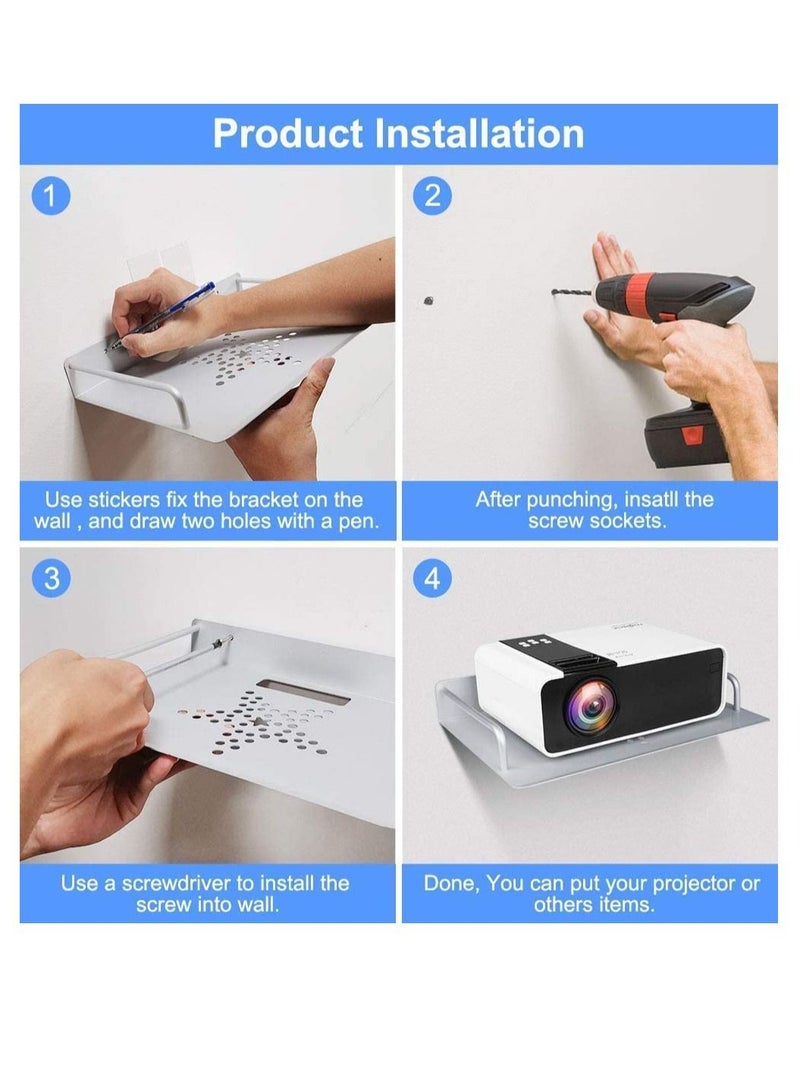 Product Installation

1

Use stickers fix the bracket on the wall , and draw two holes with a pen.

2

After punching, insatll the screw sockets.

3

Use a screwdriver to install the screw into wall.

4

Done, You can put your projector or others items.