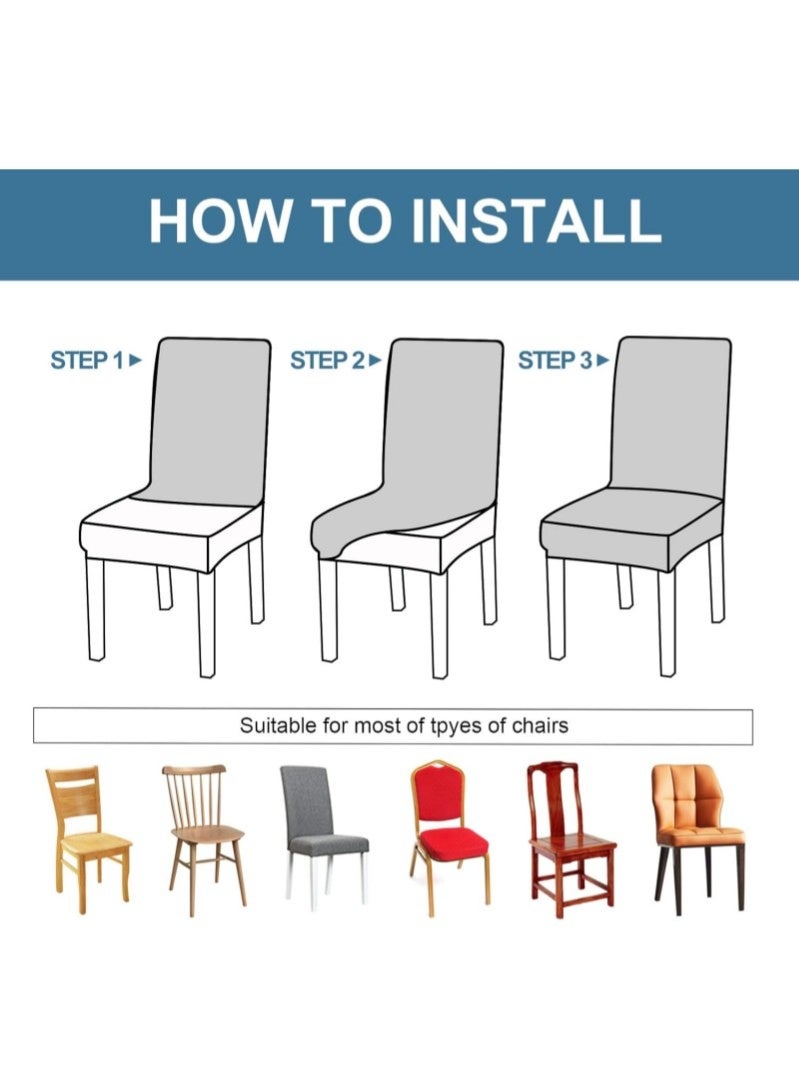 HOW TO INSTALL

STEP 1 ▸

STEP 2 ▸

STEP 3 ▸

Suitable for most of tpyes of chairs