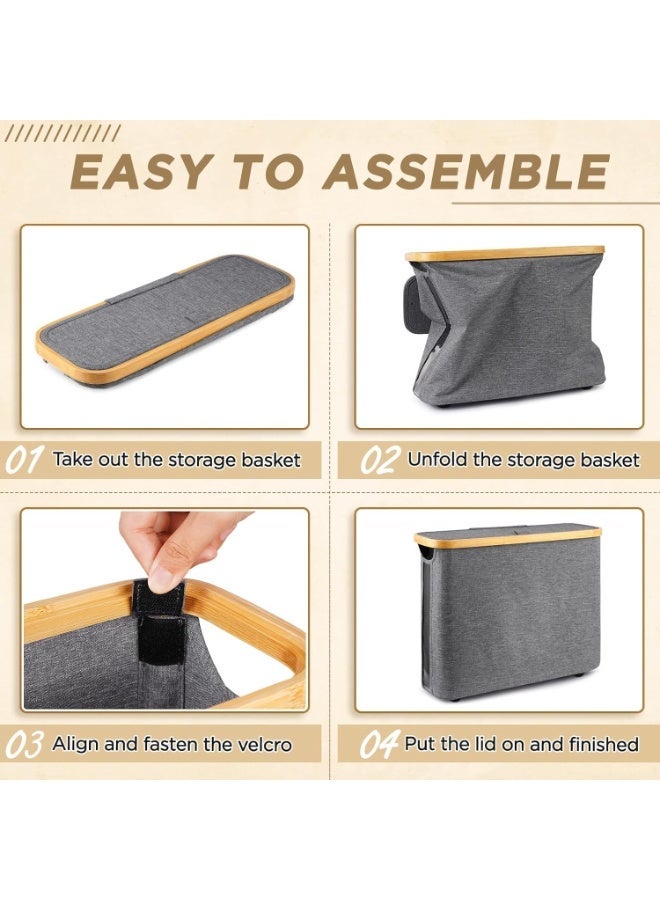 EASY TO ASSEMBLE

01 Take out the storage basket

02 Unfold the storage basket

03 Align and fasten the velcro

04 Put the lid on and finished