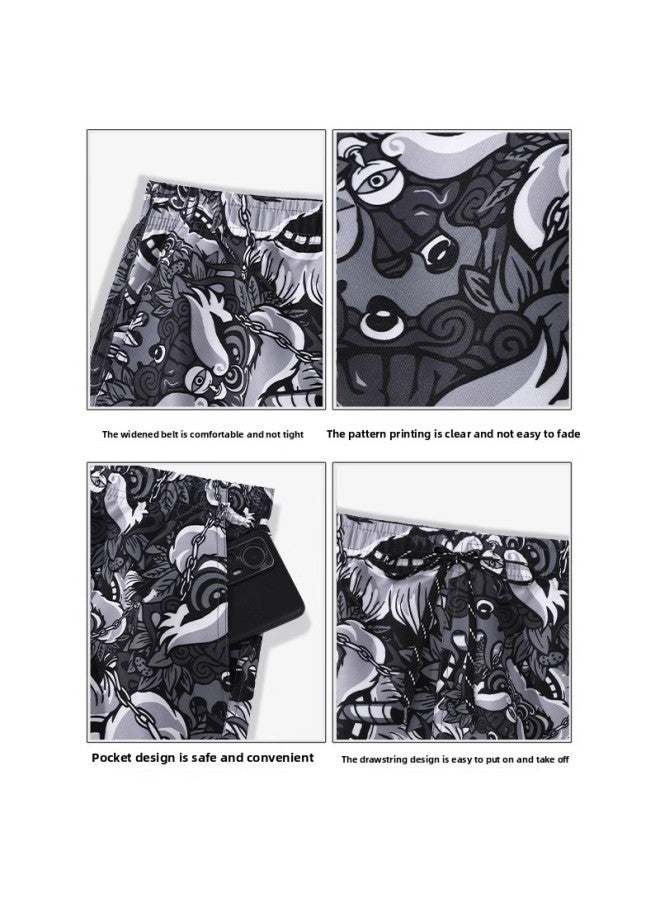 The widened belt is comfortable and not tight

The pattern printing is clear and not easy to fade

Pocket design is safe and convenient

The drawstring design is easy to put on and take off