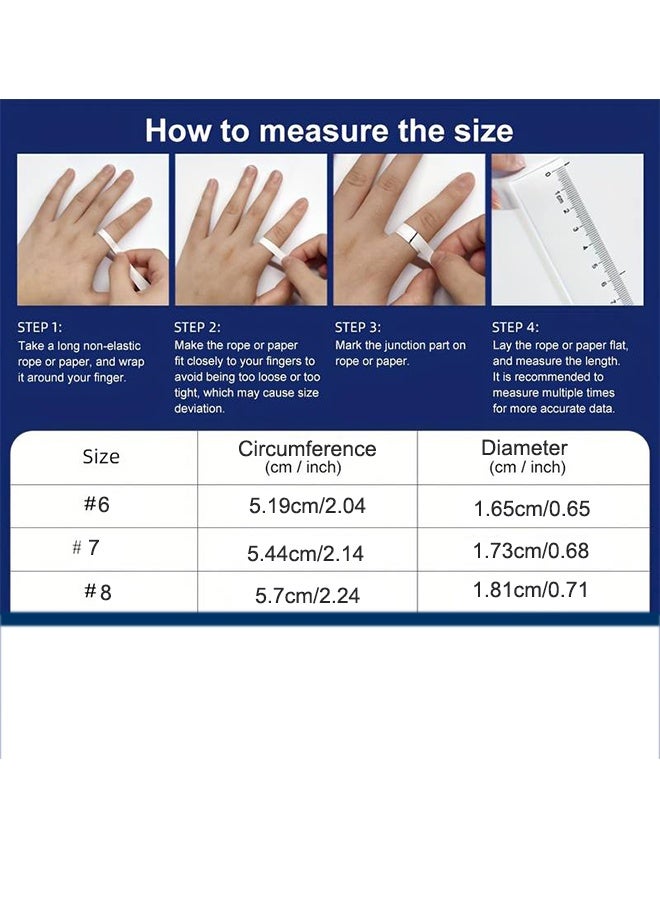 How to measure the size

0 1cm 2 3 4 5 6 7

STEP 1:
Take a long non-elastic rope or paper, and wrap it around your finger.

STEP 2:
Make the rope or paper fit closely to your fingers to avoid being too loose or too tight, which may cause size deviation.

STEP 3:
Mark the junction part on rope or paper.

STEP 4:
Lay the rope or paper flat, and measure the length. It is recommended to measure multiple times for more accurate data.

| Size | Circumference (cm / inch) | Diameter (cm / inch) |
|---|---|---|
| #6 | 5.19cm/2.04 | 1.65cm/0.65 |
| # 7 | 5.44cm/2.14 | 1.73cm/0.68 |
| #8 | 5.7cm/2.24 | 1.81cm/0.71 |