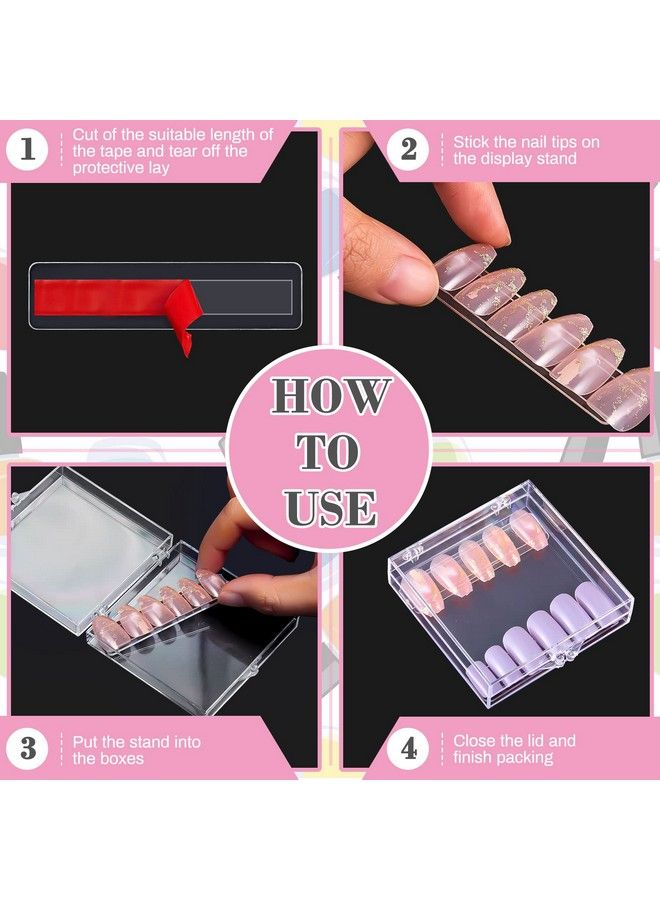 1 Cut of the suitable length of the tape and tear off the protective lay

2 Stick the nail tips on the display stand

HOW TO USE

3 Put the stand into the boxes

4 Close the lid and finish packing