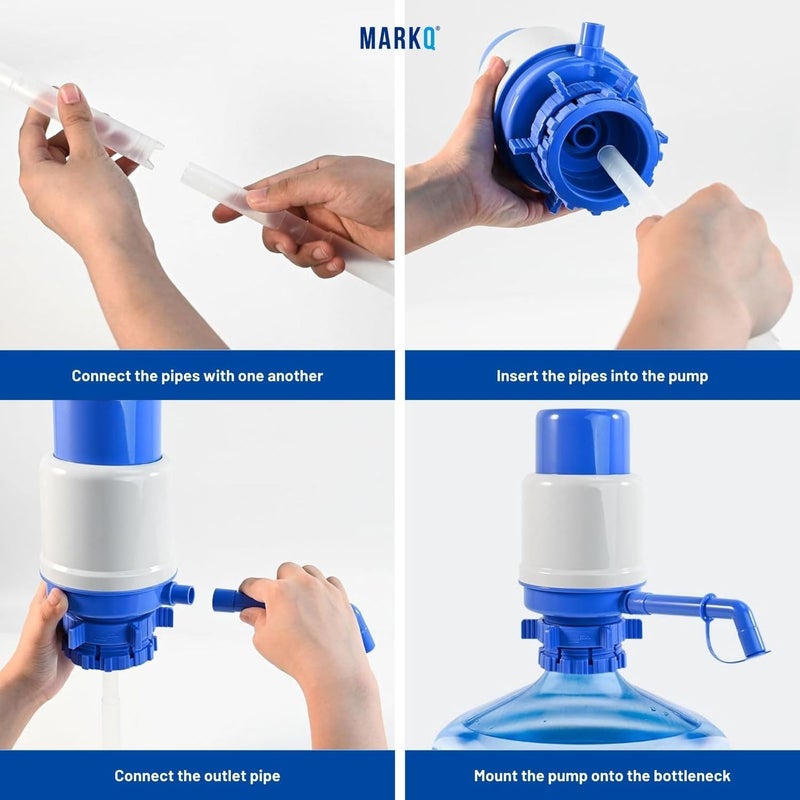 MARKQ®

Connect the pipes with one another

Insert the pipes into the pump

Connect the outlet pipe

Mount the pump onto the bottleneck