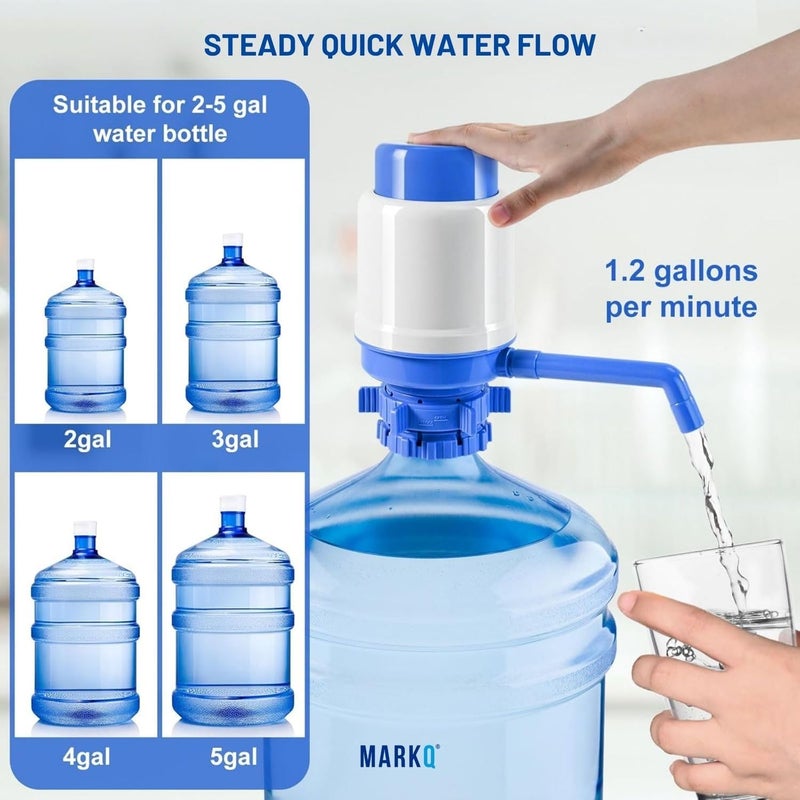 STEADY QUICK WATER FLOW

Suitable for 2-5 gal water bottle

2gal

3gal

4gal

5gal

1.2 gallons per minute

MARKQ®