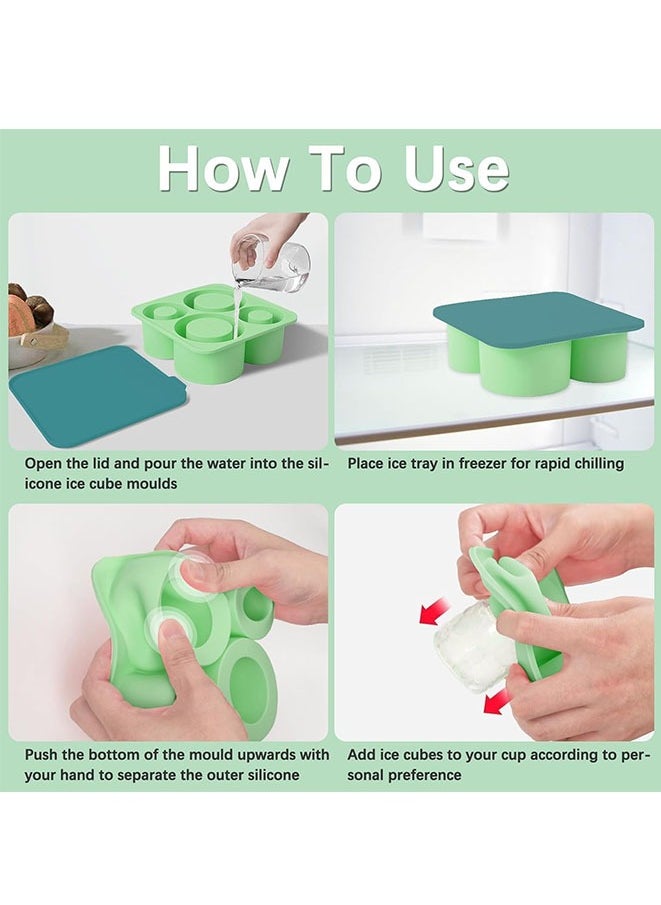 How To Use

Open the lid and pour the water into the silicone ice cube moulds

Place ice tray in freezer for rapid chilling

Push the bottom of the mould upwards with your hand to separate the outer silicone

Add ice cubes to your cup according to personal preference