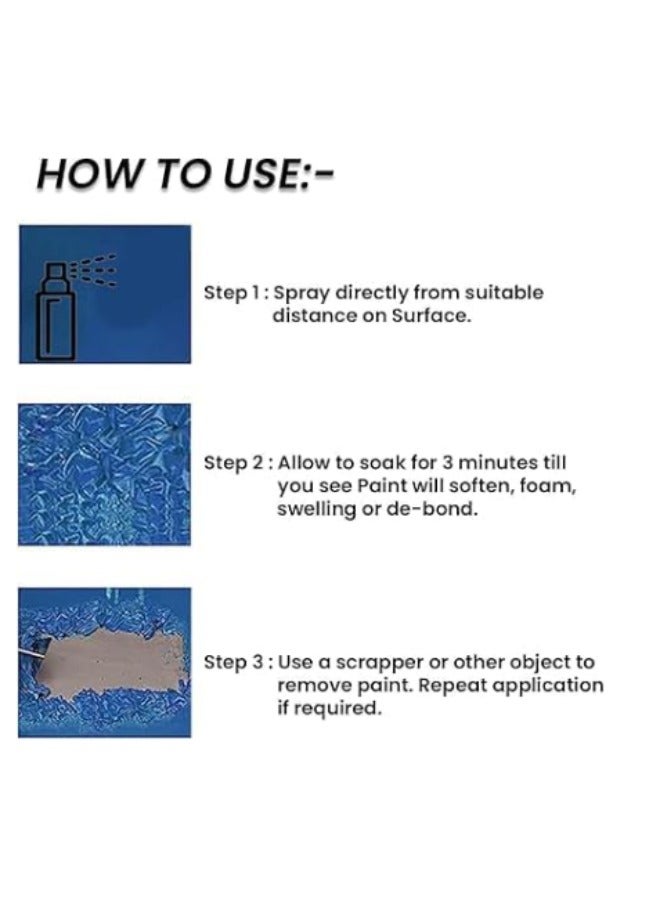 HOW TO USE:-

Step 1 : Spray directly from suitable distance on Surface.

Step 2 : Allow to soak for 3 minutes till you see Paint will soften, foam, swelling or de-bond.

Step 3 : Use a scrapper or other object to remove paint. Repeat application if required.