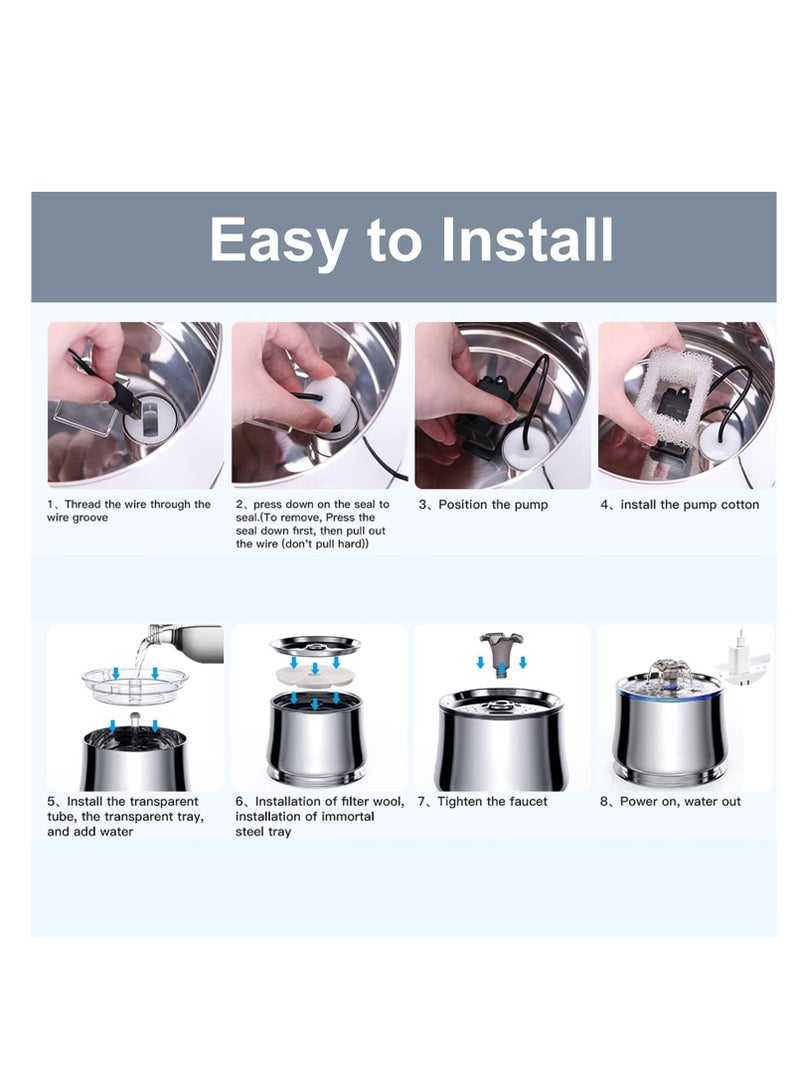 Easy to Install

1、Thread the wire through the wire groove

2、press down on the seal to seal.(To remove, Press the seal down first, then pull out the wire (don't pull hard))

3、Position the pump

4、install the pump cotton

5、Install the transparent tube, the transparent tray, and add water

6、Installation of filter wool, installation of immortal steel tray

7、Tighten the faucet

8、Power on, water out