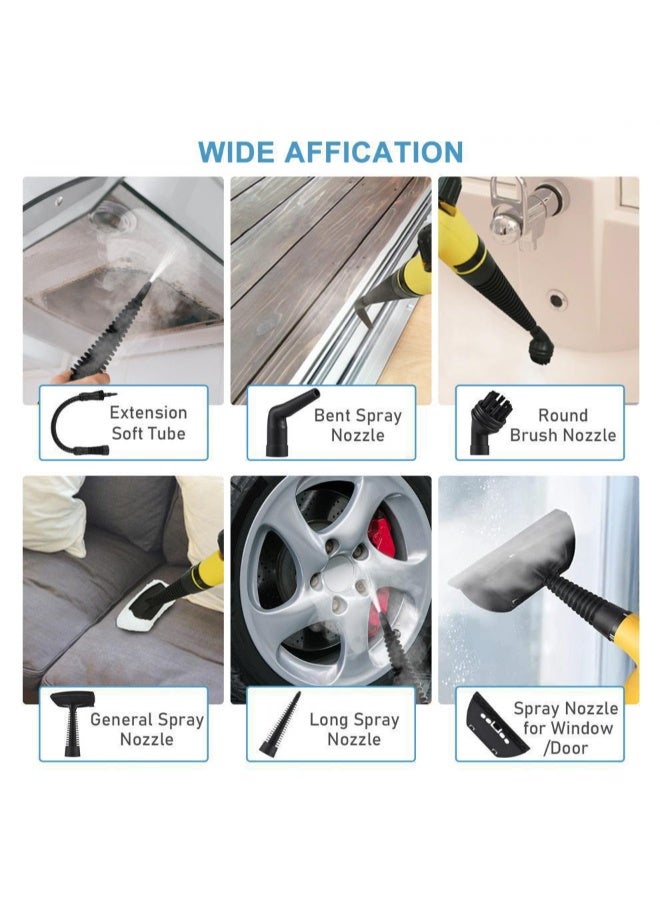 WIDE AFFICATION

Extension Soft Tube

Bent Spray Nozzle

Round Brush Nozzle

General Spray Nozzle

Long Spray Nozzle

Spray Nozzle for Window /Door