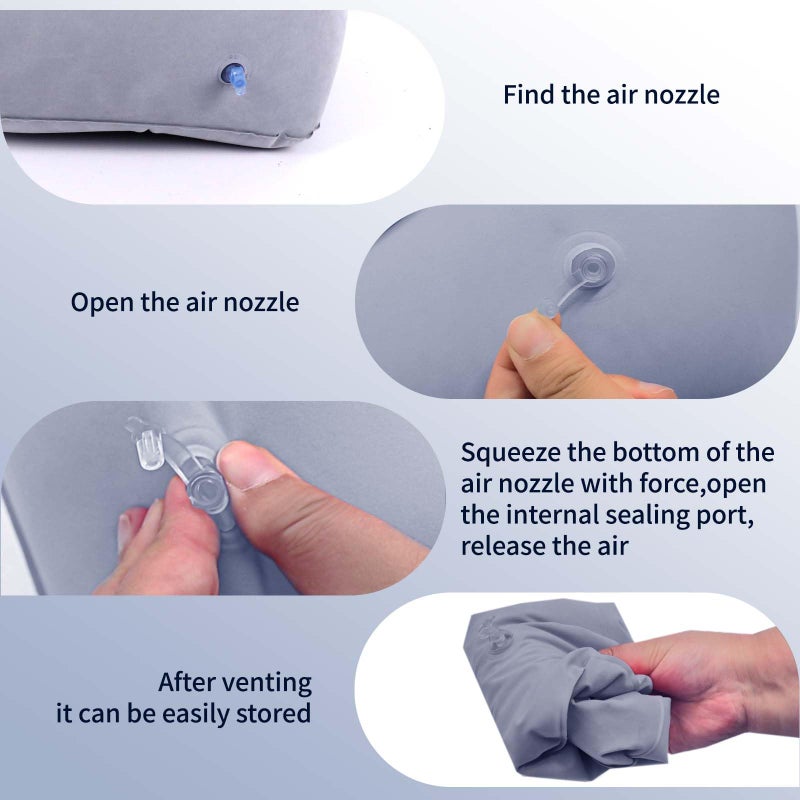 Find the air nozzle

Open the air nozzle

Squeeze the bottom of the air nozzle with force,open the internal sealing port, release the air

After venting
it can be easily stored