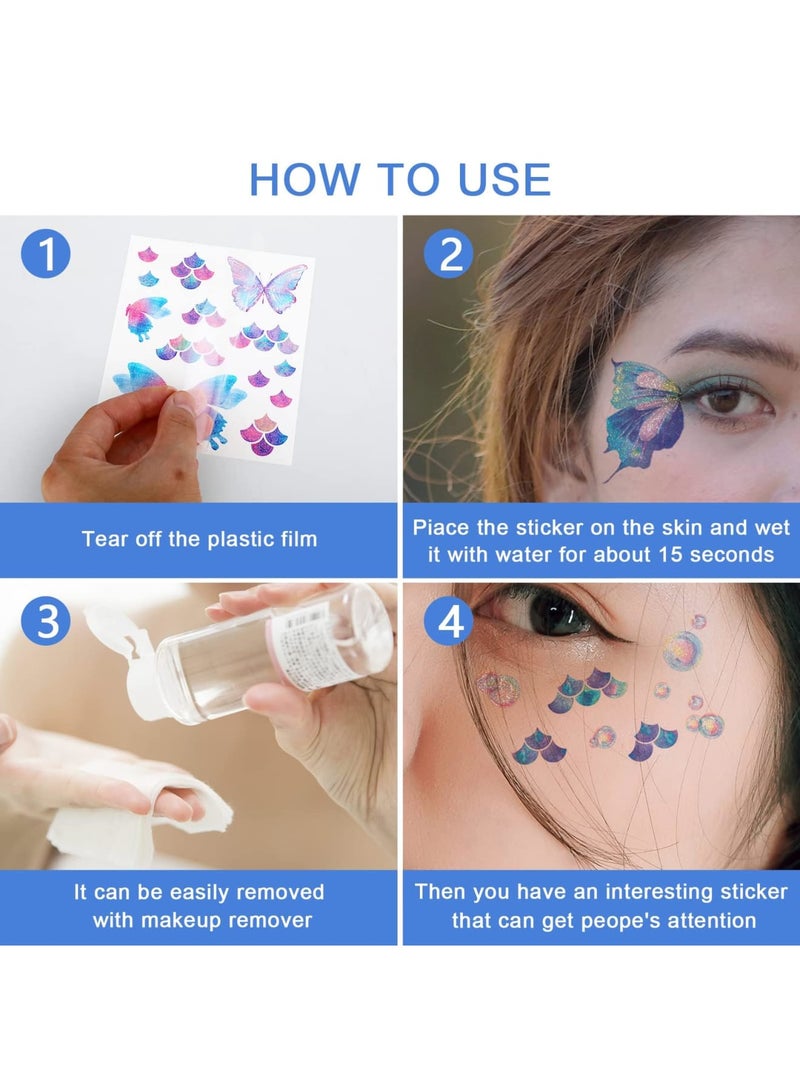 HOW TO USE

1

Tear off the plastic film

2

Piace the sticker on the skin and wet it with water for about 15 seconds

3

It can be easily removed with makeup remover

4

Then you have an interesting sticker that can get peope's attention