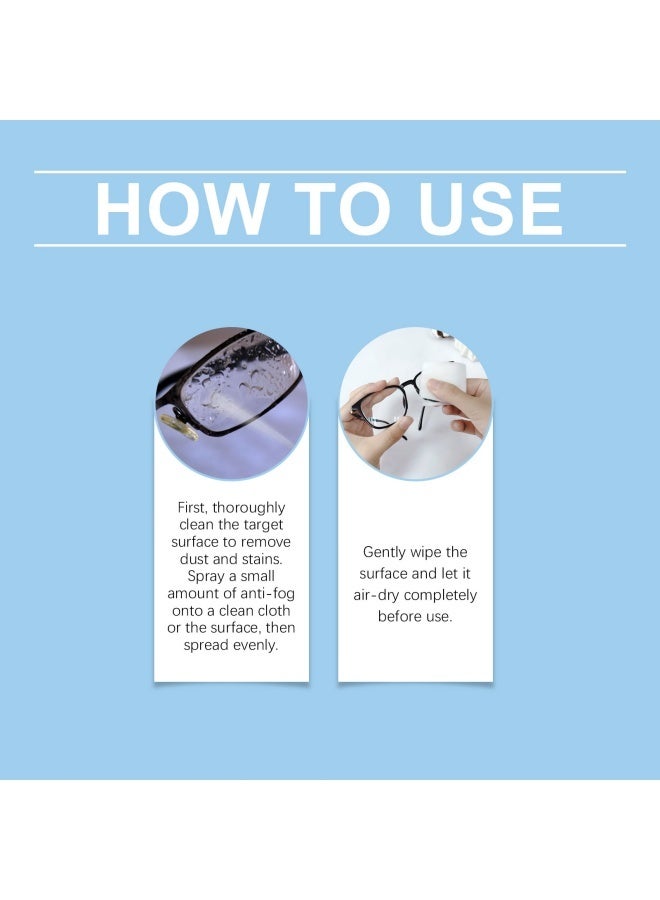 HOW TO USE

First, thoroughly clean the target surface to remove dust and stains. Spray a small amount of anti-fog onto a clean cloth or the surface, then spread evenly.

Gently wipe the surface and let it air-dry completely before use.