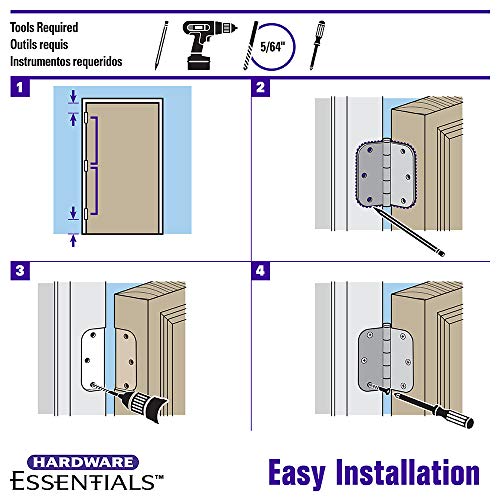 Tools Required
Outils requis
Instrumentos requeridos

5/64"

1

2

3

4

HARDWARE
ESSENTIALS™

Easy Installation