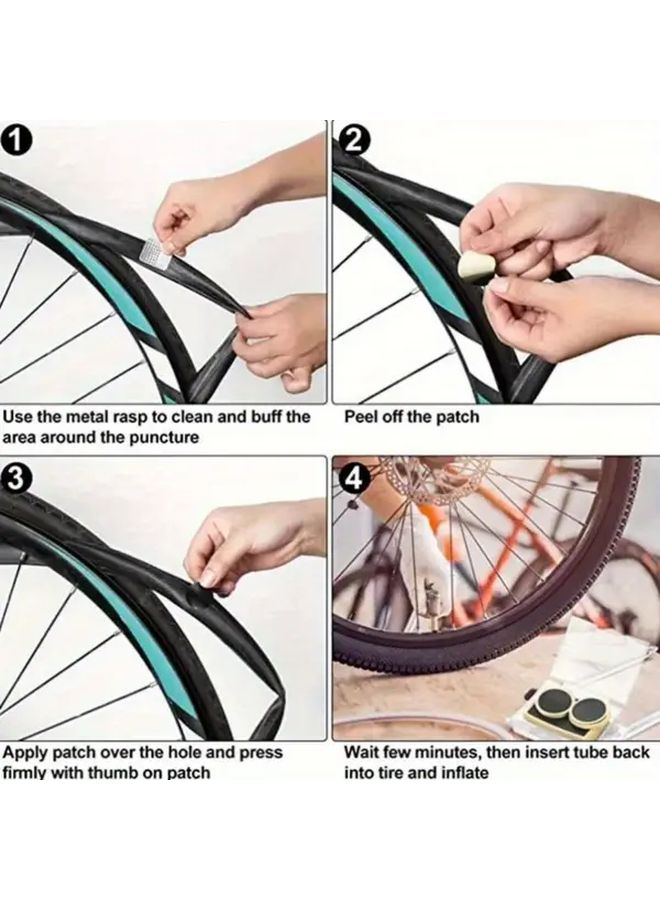 1

Use the metal rasp to clean and buff the area around the puncture

2

Peel off the patch

3

Apply patch over the hole and press firmly with thumb on patch

4

Wait few minutes, then insert tube back into tire and inflate